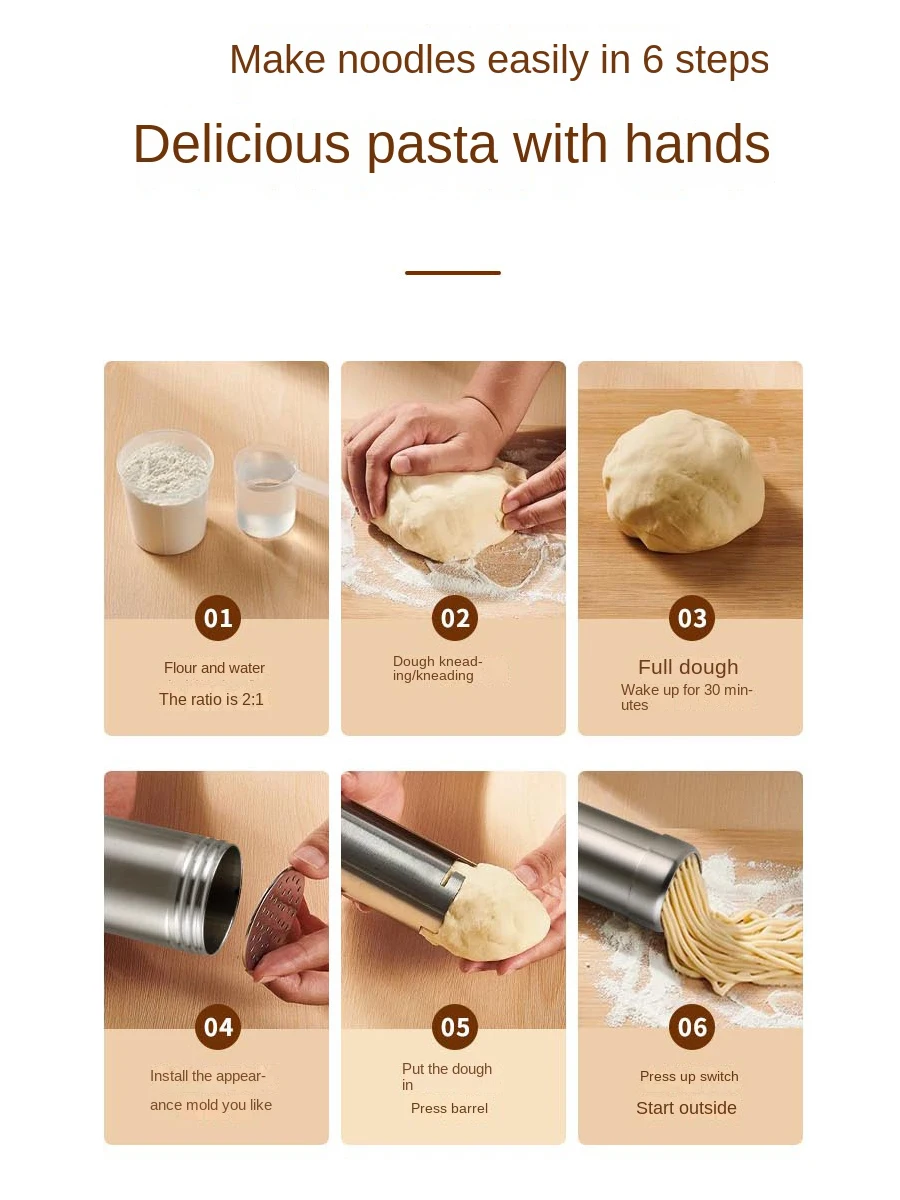 Make noodles easily in 6 steps

Delicious pasta with hands

01

Flour and water

The ratio is 2:1

02

Dough kneading/kneading

03

Full dough

Wake up for 30 minutes

04

Install the appearance mold you like

05

Put the dough in

Press barrel

06

Press up switch

Start outside