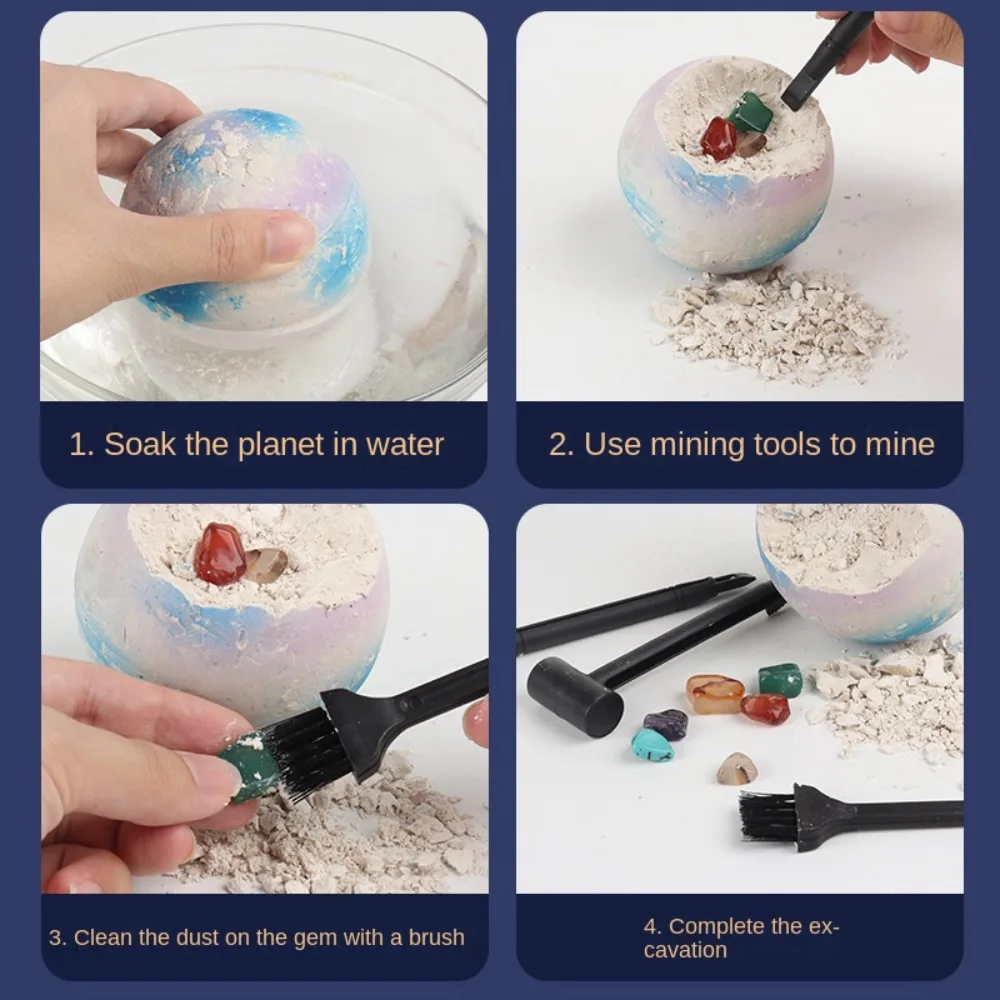 1. Soak the planet in water

2. Use mining tools to mine

3. Clean the dust on the gem with a brush

4. Complete the excavation