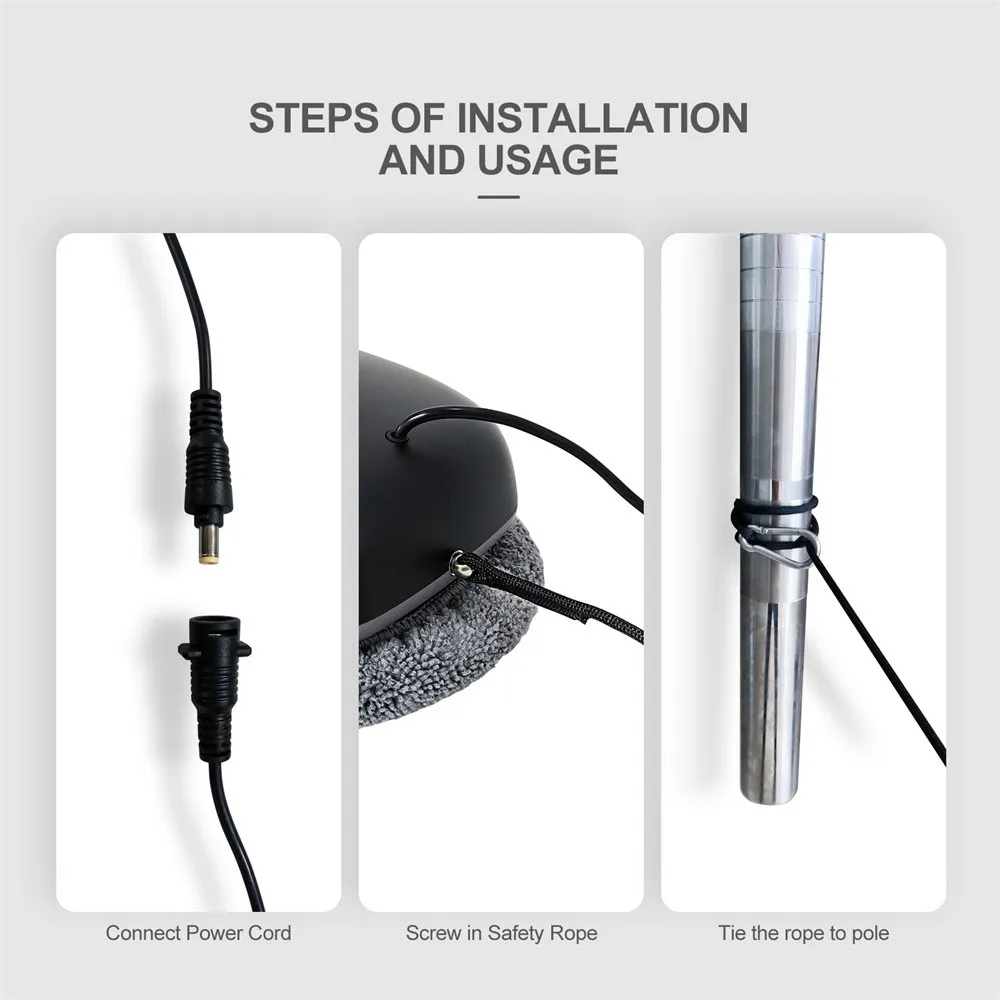 STEPS OF INSTALLATION AND USAGE

Connect Power Cord

Screw in Safety Rope

Tie the rope to pole