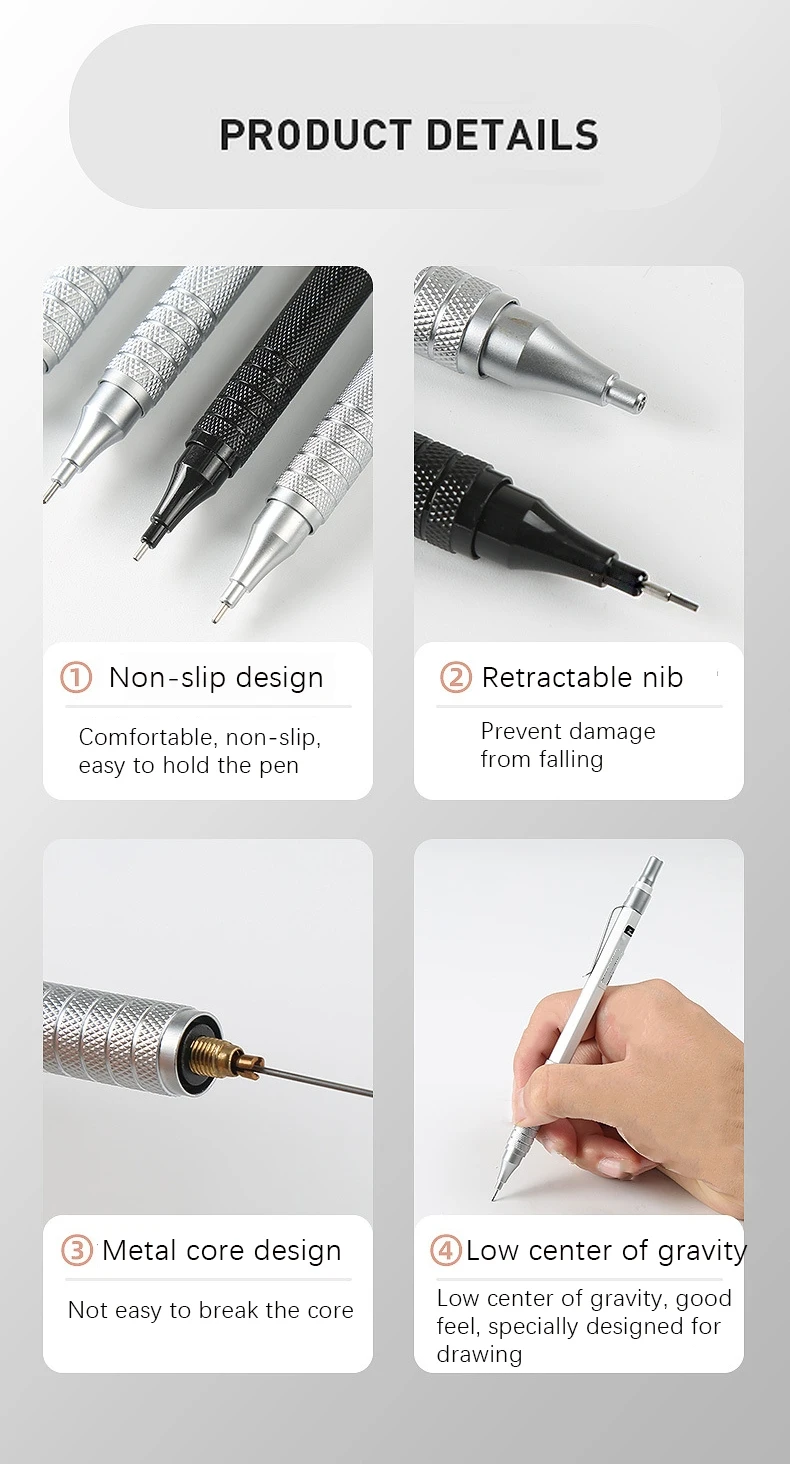 PRODUCT DETAILS

① Non-slip design

Comfortable, non-slip, easy to hold the pen

② Retractable nib

Prevent damage from falling

③ Metal core design

Not easy to break the core

④ Low center of gravity

Low center of gravity, good feel, specially designed for drawing