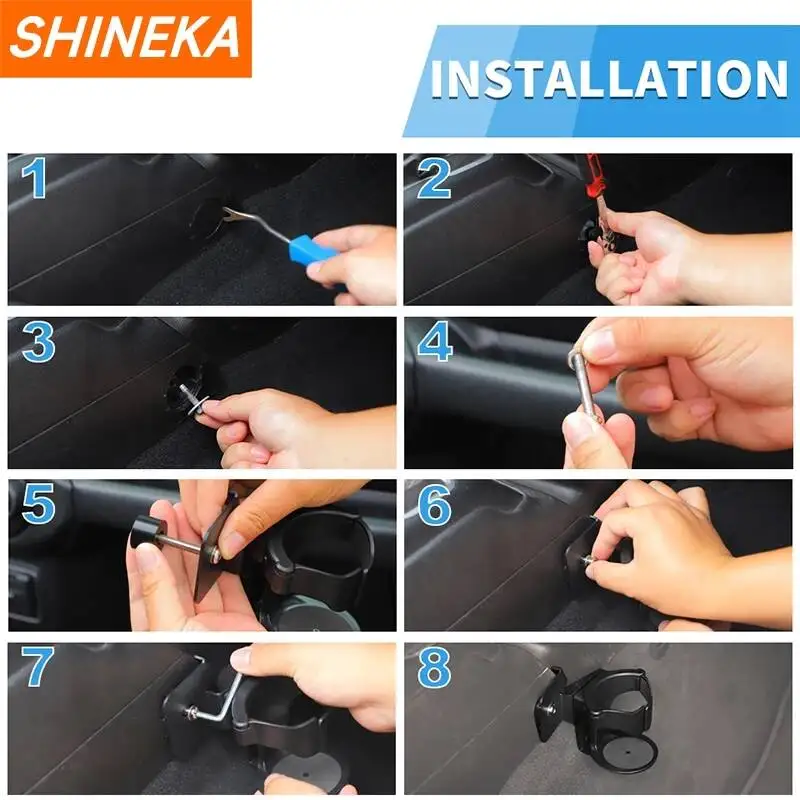 SHINEKA

INSTALLATION

1

2

3

4

5

6

7

8