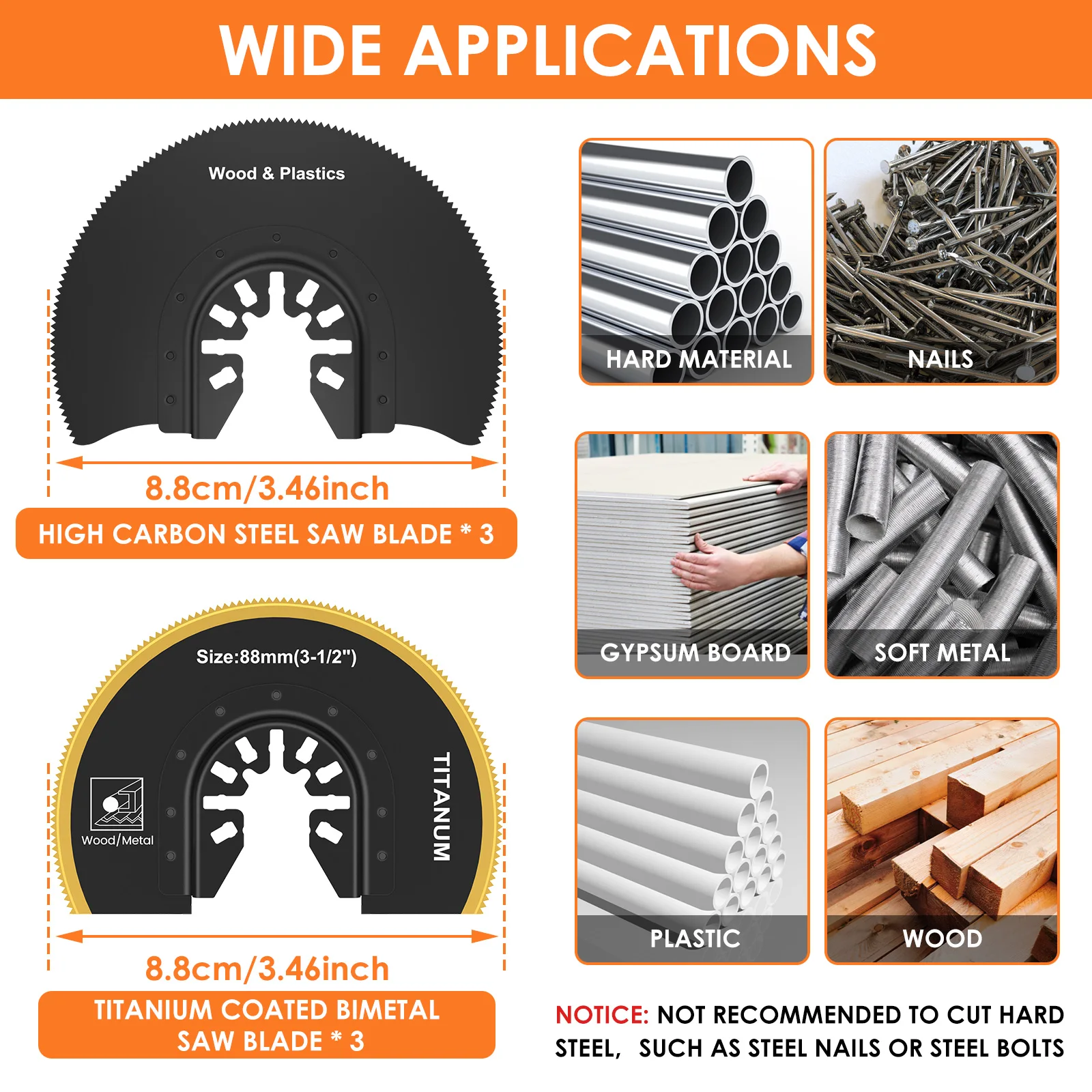 WIDE APPLICATIONS

Wood & Plastics

8.8cm/3.46inch

HIGH CARBON STEEL SAW BLADE * 3

Size:88mm(3-1/2")

Wood/Metal

TITANUM

8.8cm/3.46inch

TITANIUM COATED BIMETAL SAW BLADE * 3

HARD MATERIAL

NAILS

GYPSUM BOARD

SOFT METAL

PLASTIC

WOOD

NOTICE: NOT RECOMMENDED TO CUT HARD STEEL, SUCH AS STEEL NAILS OR STEEL BOLTS