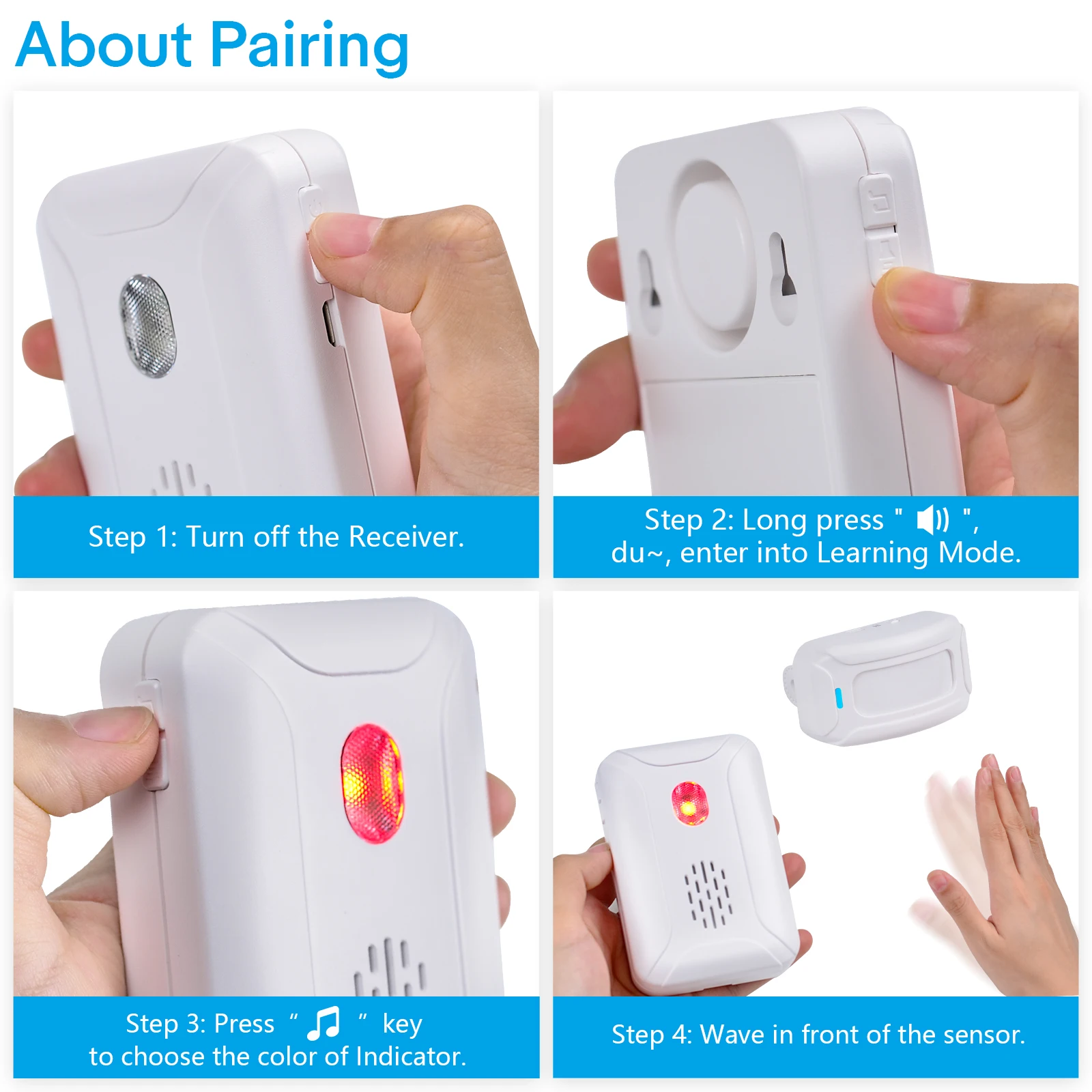 About Pairing

Step 1: Turn off the Receiver.

Step 2: Long press " 🔊 ", du~, enter into Learning Mode.

Step 3: Press " ♫ " key to choose the color of Indicator.

Step 4: Wave in front of the sensor.