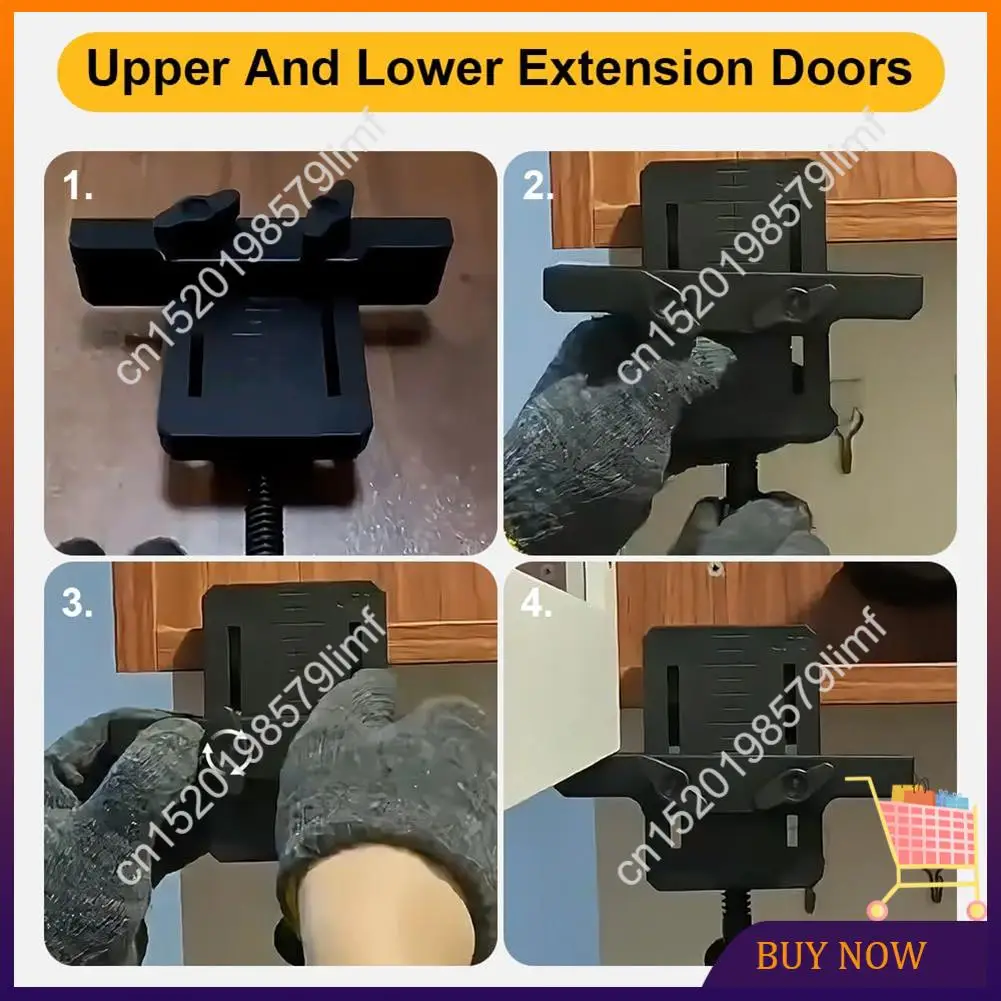 Upper And Lower Extension Doors

1.

cn1520198579limf

2.

cn1520198579limf

3.

cn1520198579limf

4.

cn1520198579limf

BUY NOW