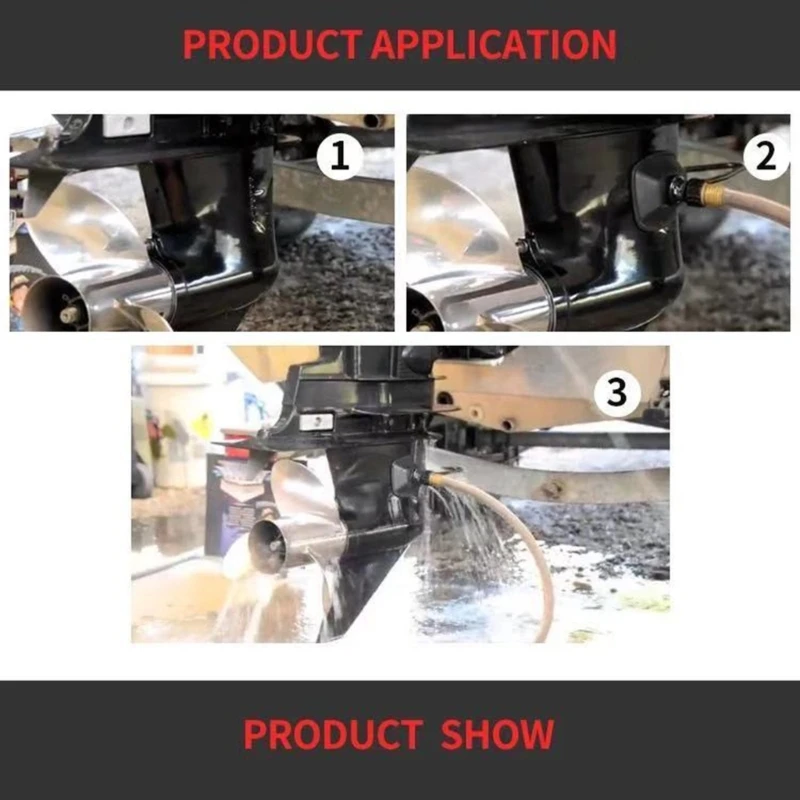 PRODUCT APPLICATION

1

2

3

PRODUCT SHOW