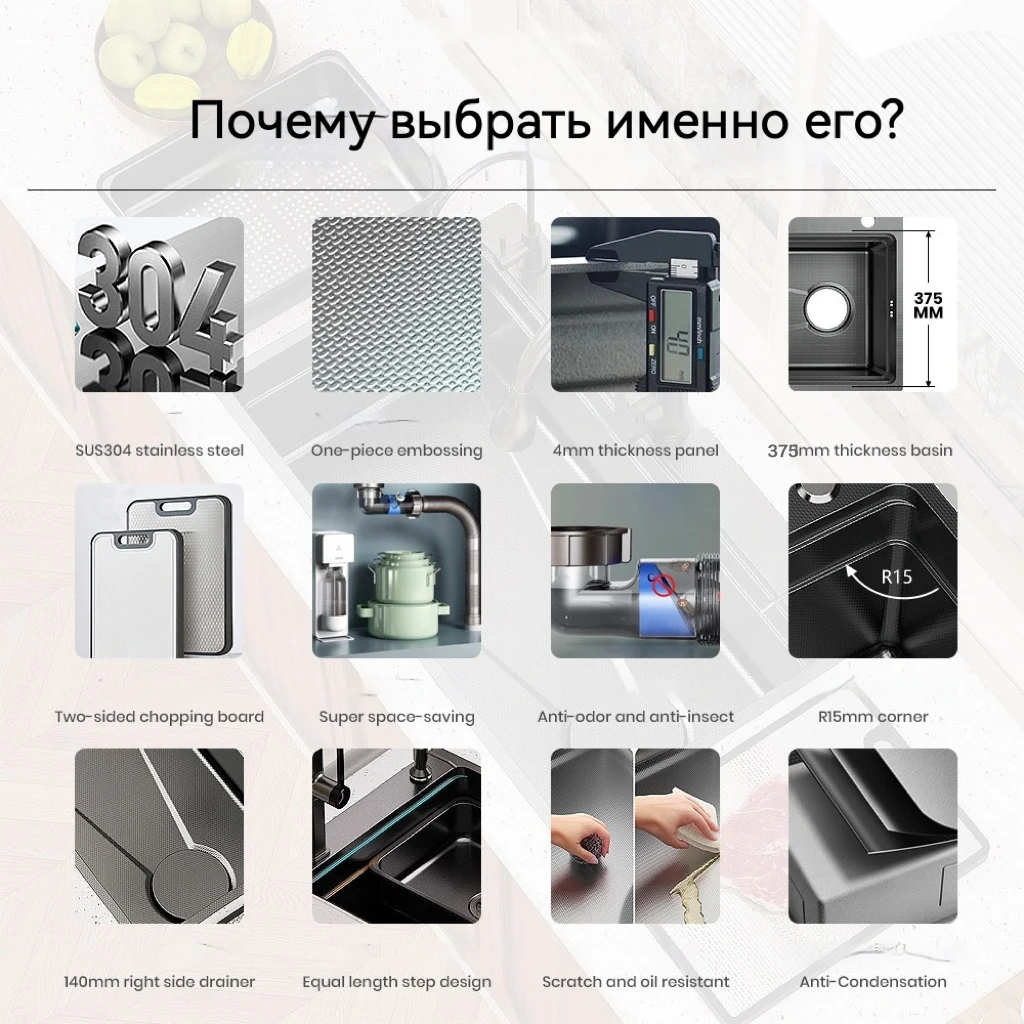 Почему выбрать именно его?

304

SUS304 stainless steel

One-piece embossing

4mm thickness panel

375 MM

375mm thickness basin

Two-sided chopping board

Super space-saving

Anti-odor and anti-insect

R15

R15mm corner

140mm right side drainer

Equal length step design

Scratch and oil resistant

Anti-Condensation