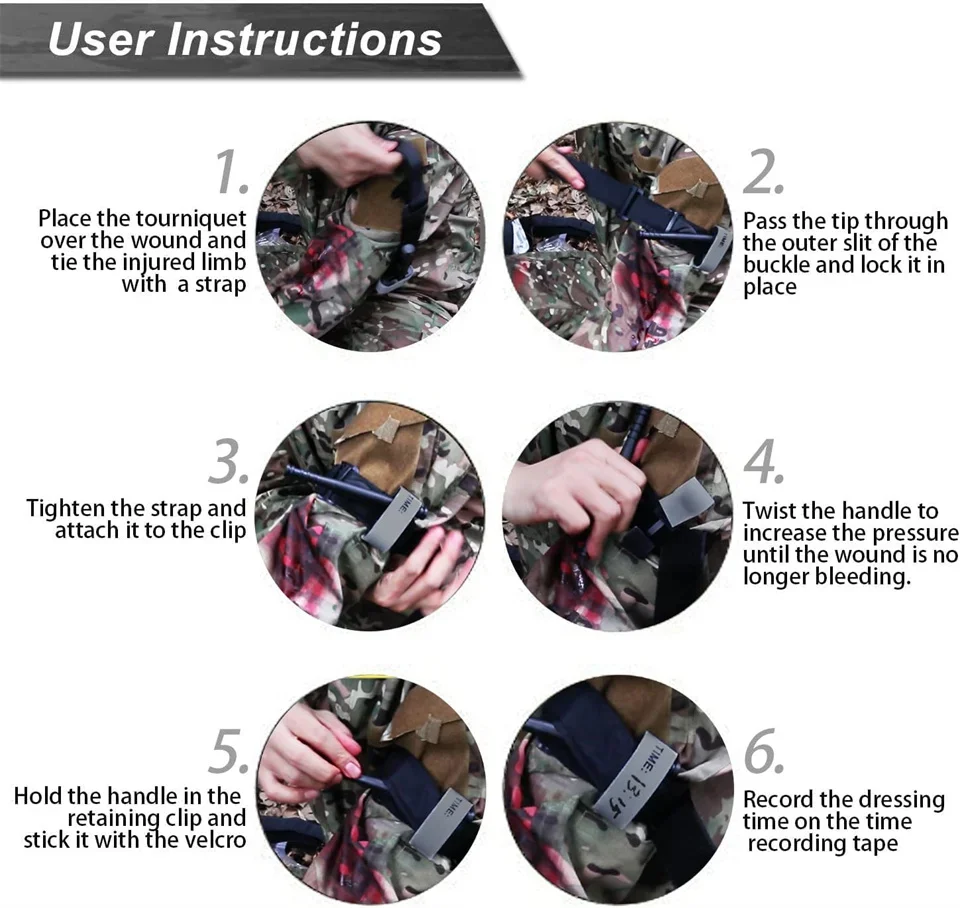 User Instructions

1.
Place the tourniquet over the wound and tie the injured limb with a strap

2.
Pass the tip through the outer slit of the buckle and lock it in place

3.
Tighten the strap and attach it to the clip

TIME:

4.
Twist the handle to increase the pressure until the wound is no longer bleeding.

5.
Hold the handle in the retaining clip and stick it with the velcro

TIME:

6.
Record the dressing time on the time recording tape

TIME: 13:15