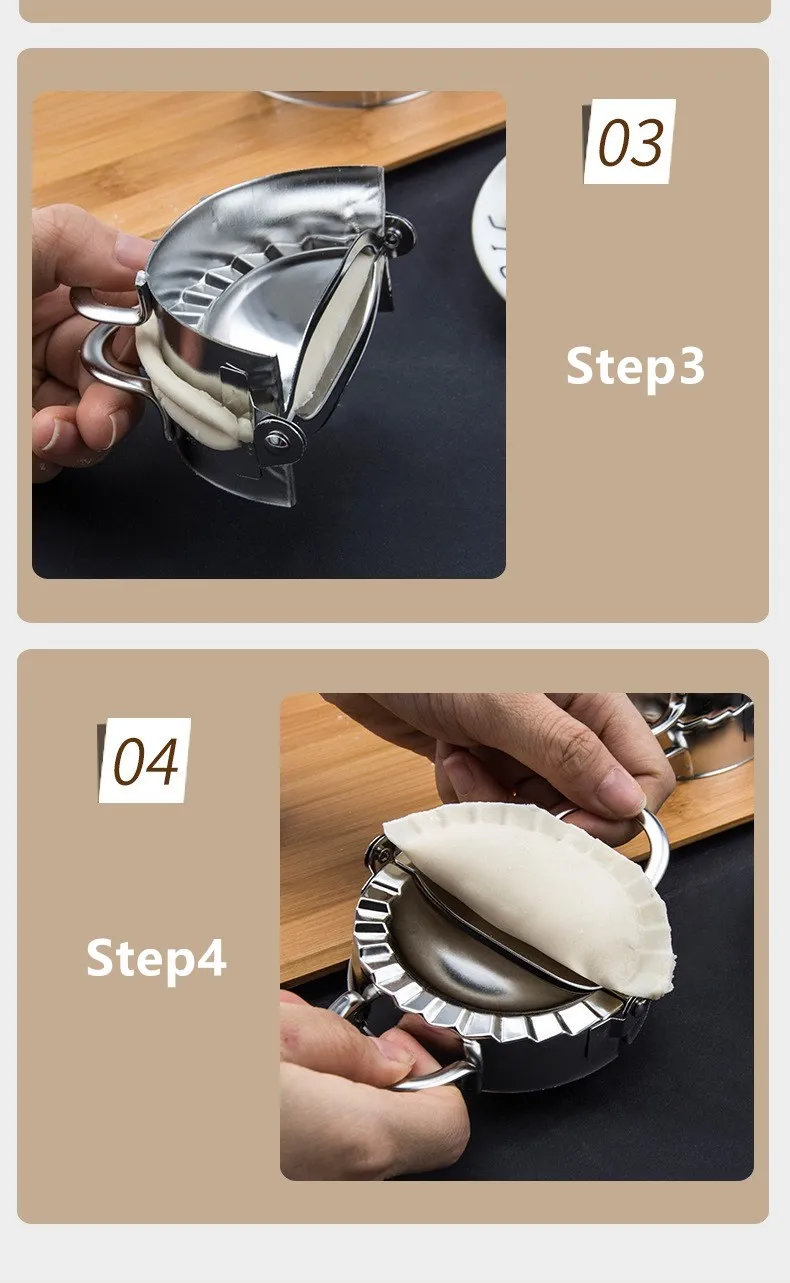 03

Step3

04

Step4