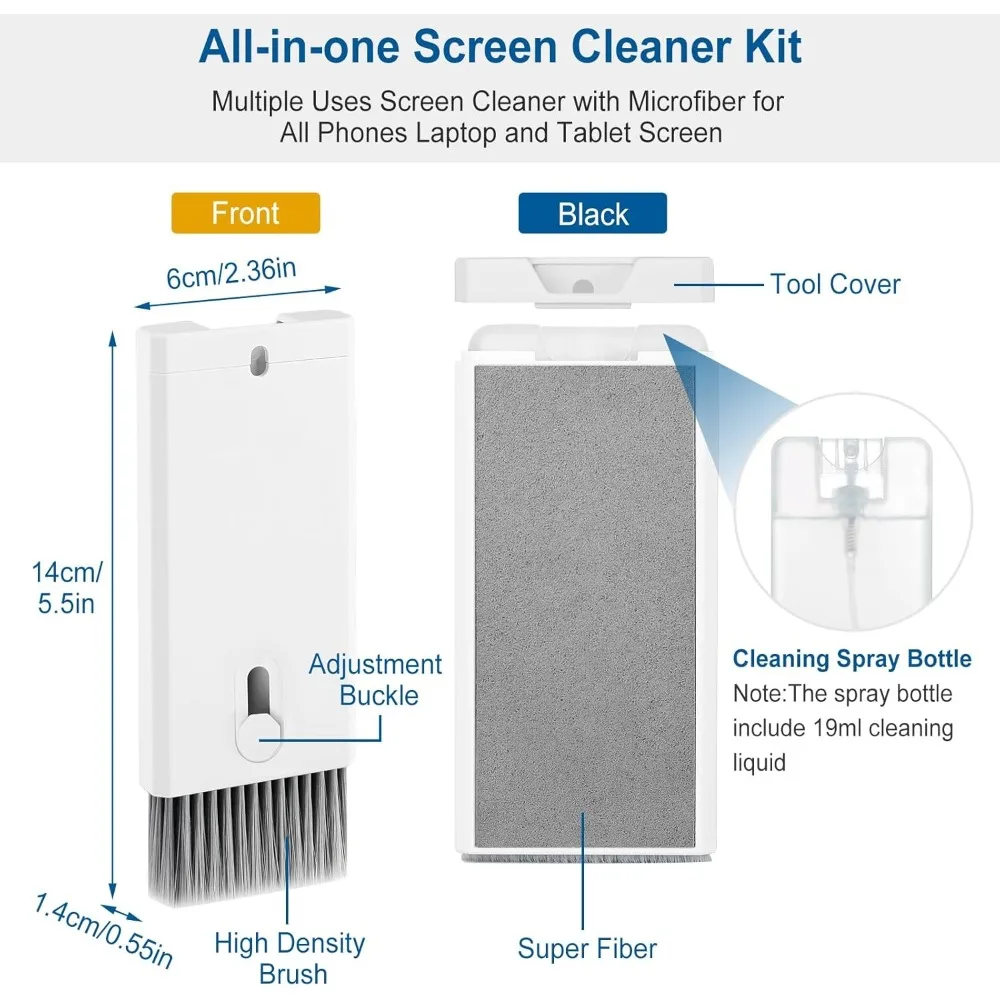 All-in-one Screen Cleaner Kit

Multiple Uses Screen Cleaner with Microfiber for All Phones Laptop and Tablet Screen

Front

6cm/2.36in

14cm/ 5.5in

Adjustment Buckle

1.4cm/0.55in

High Density Brush

Black

Tool Cover

Cleaning Spray Bottle

Note:The spray bottle include 19ml cleaning liquid

Super Fiber