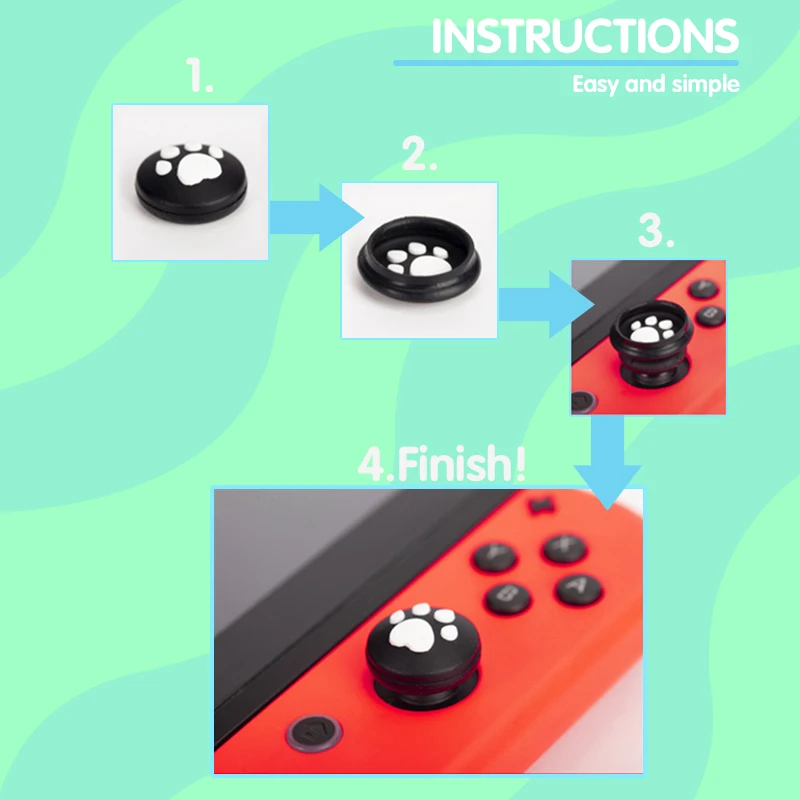 INSTRUCTIONS
Easy and simple

1.

2.

3.

4.Finish!