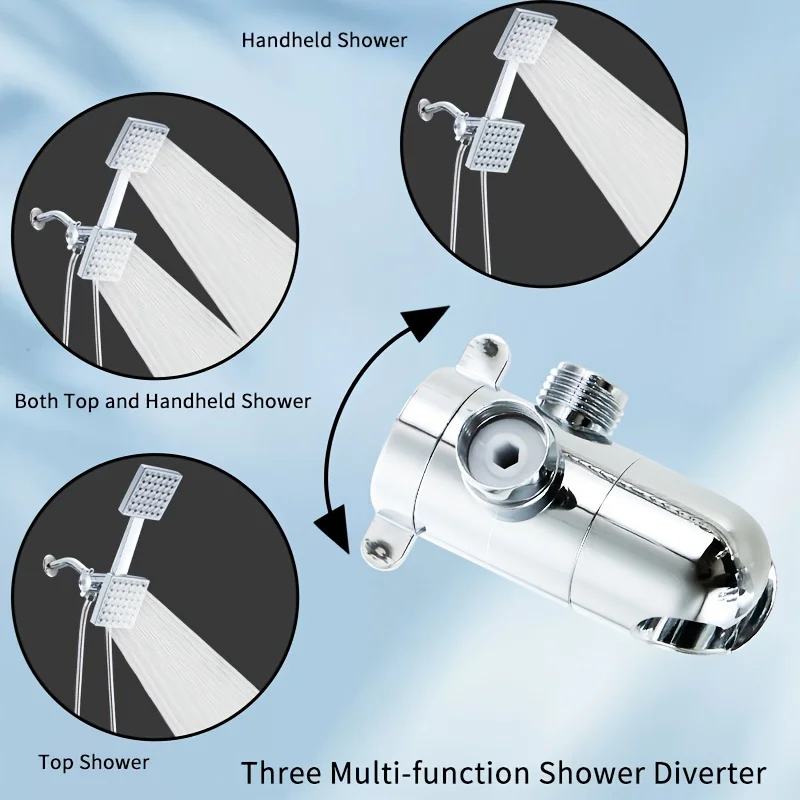 Handheld Shower

Both Top and Handheld Shower

Top Shower

Three Multi-function Shower Diverter