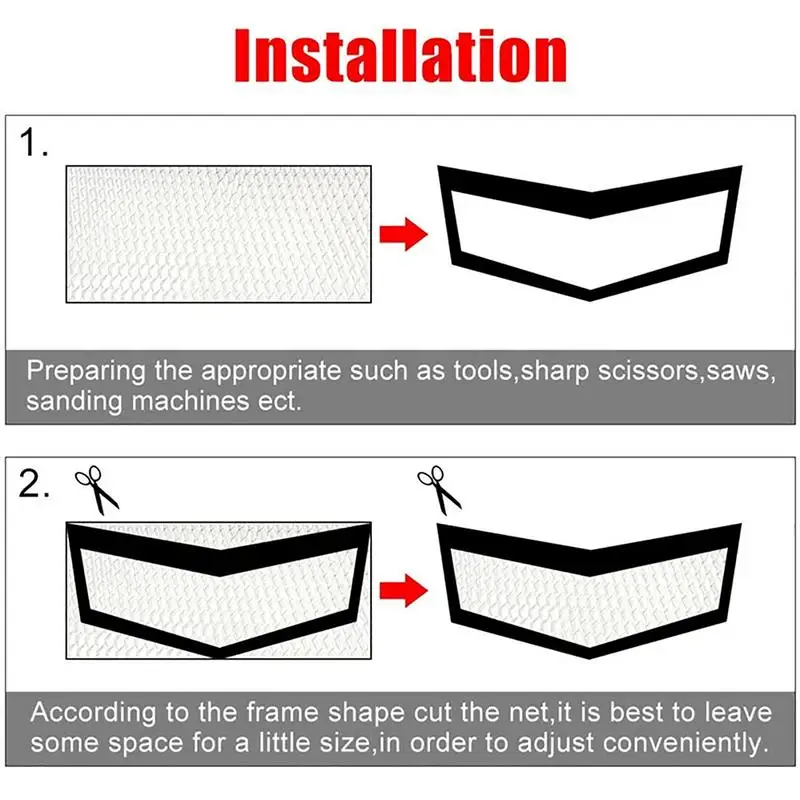 Installation

1.

Preparing the appropriate such as tools,sharp scissors,saws, sanding machines ect.

2.

According to the frame shape cut the net,it is best to leave some space for a little size,in order to adjust conveniently.