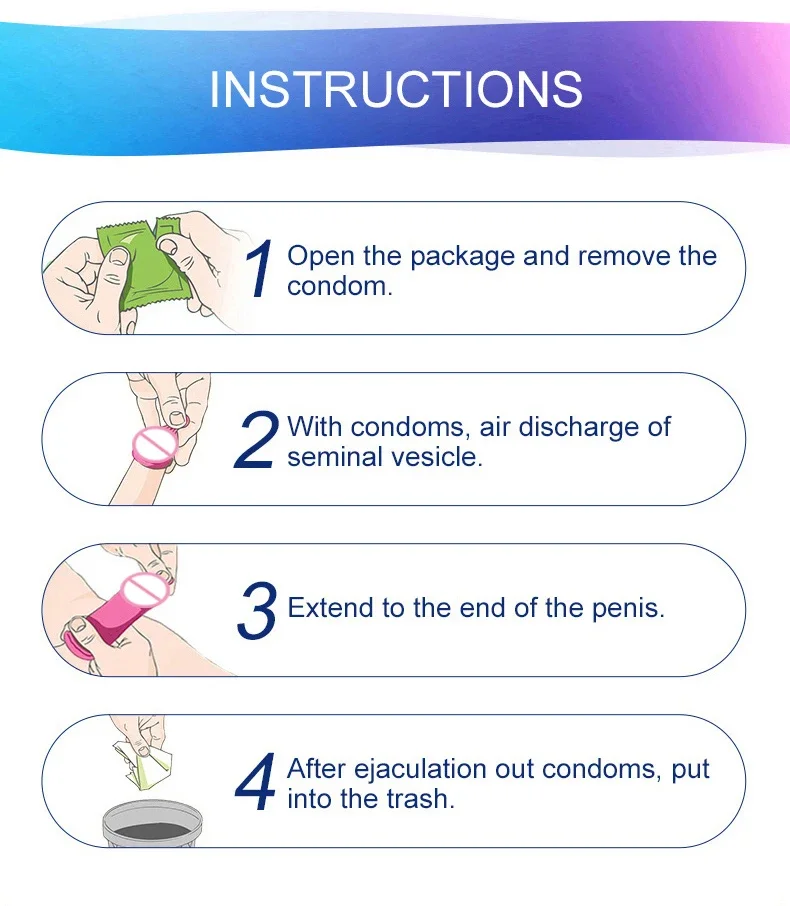 INSTRUCTIONS

1 Open the package and remove the condom.

2 With condoms, air discharge of seminal vesicle.

3 Extend to the end of the penis.

4 After ejaculation out condoms, put into the trash.