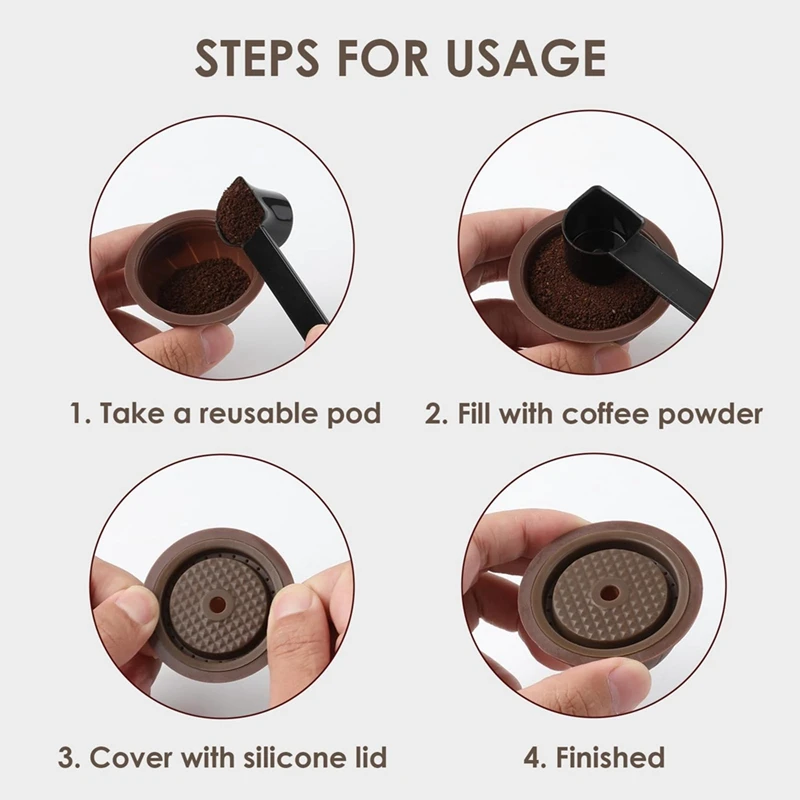 STEPS FOR USAGE

1. Take a reusable pod

2. Fill with coffee powder

3. Cover with silicone lid

4. Finished