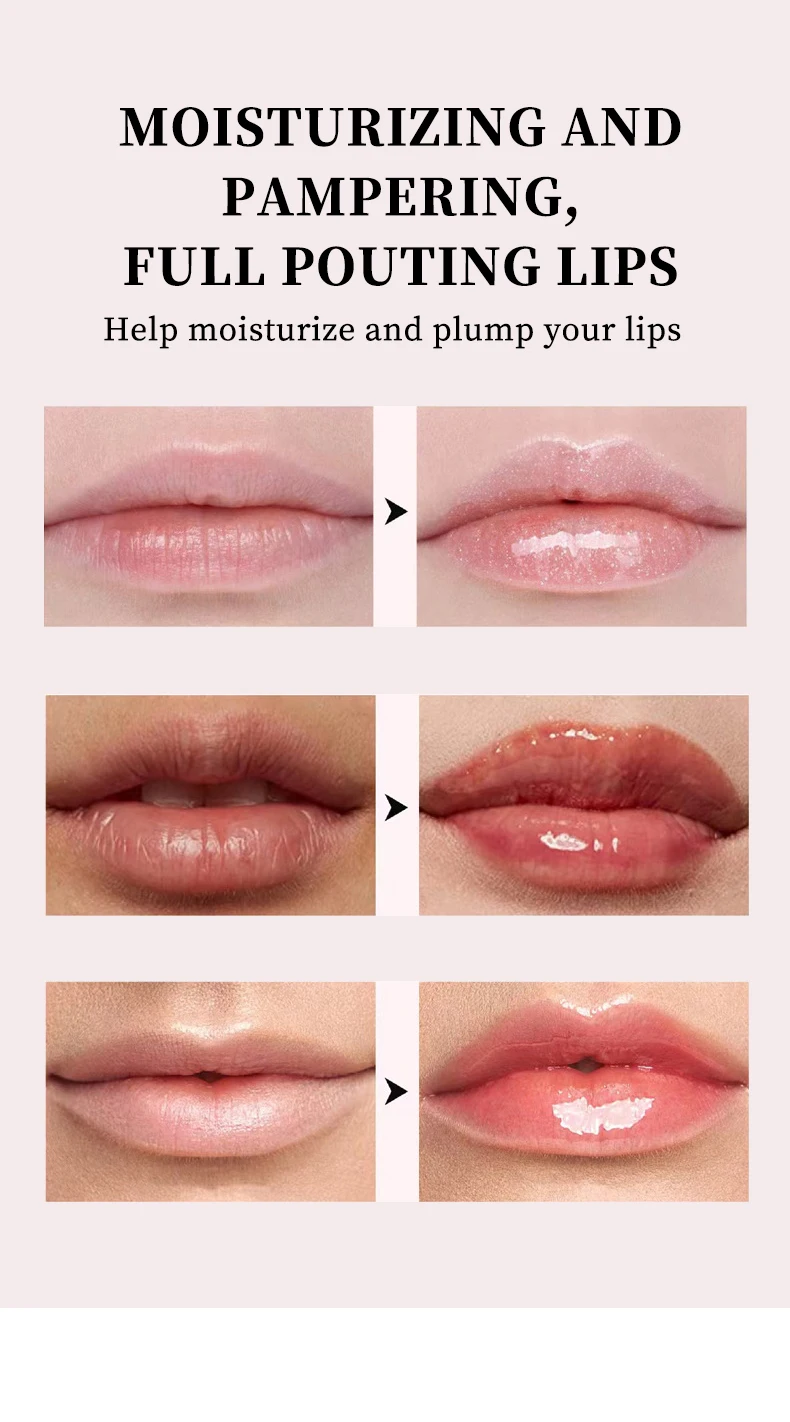 MOISTURIZING AND PAMPERING, FULL POUTING LIPS

Help moisturize and plump your lips