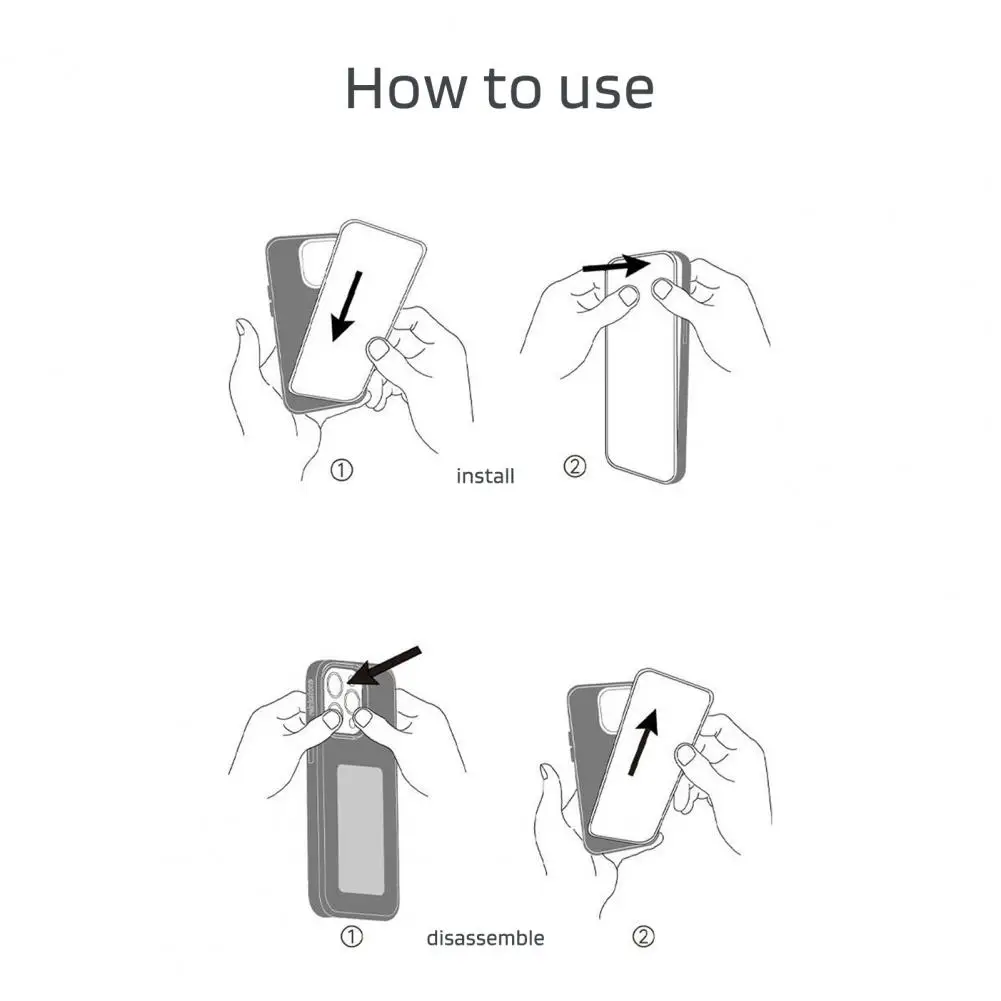 How to use

①

install

②

①

disassemble

②