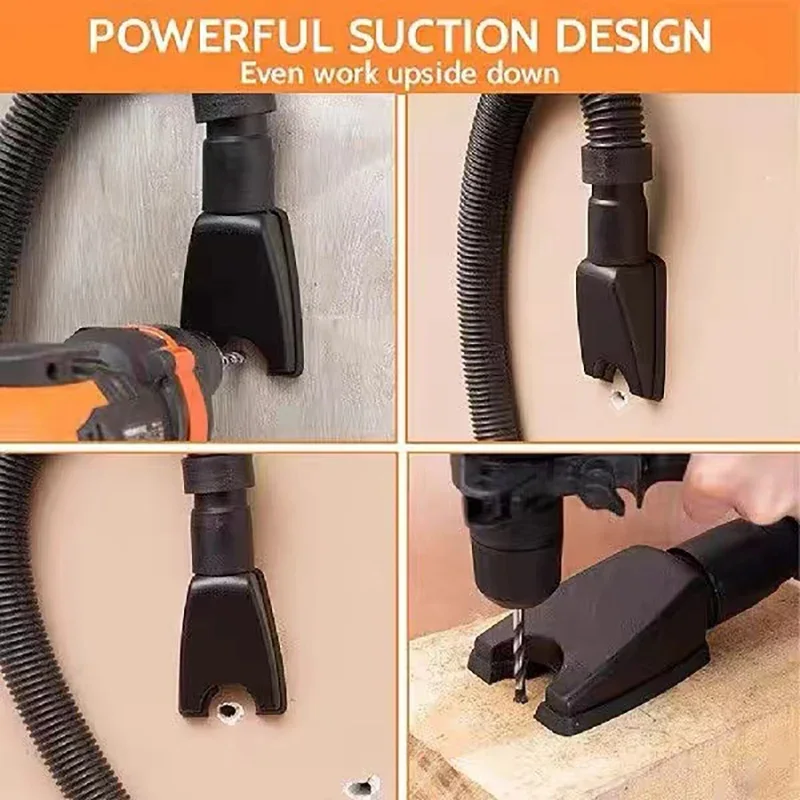 POWERFUL SUCTION DESIGN
Even work upside down