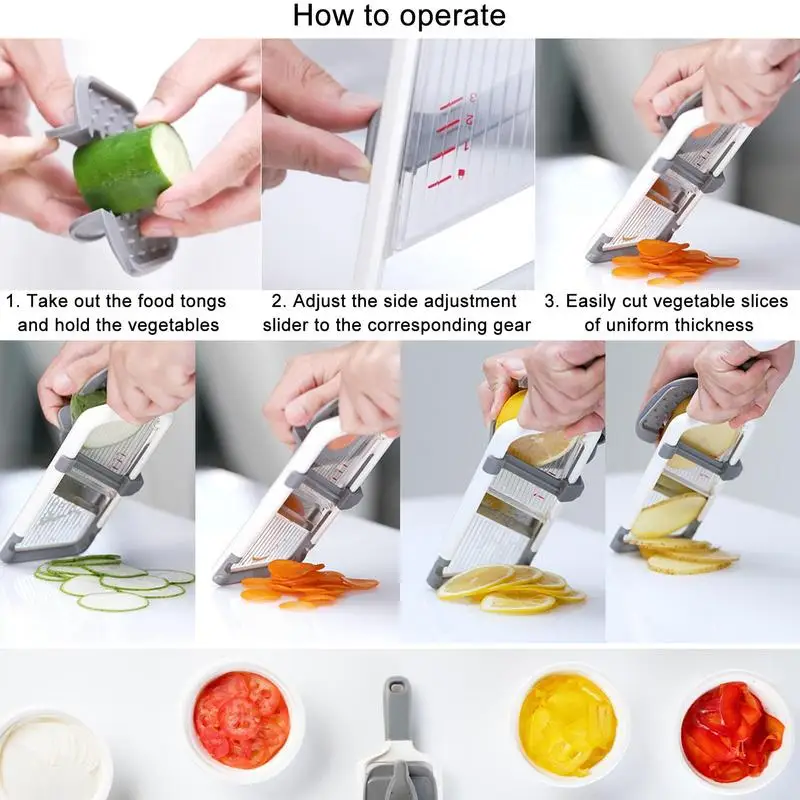 How to operate

1. Take out the food tongs and hold the vegetables

2. Adjust the side adjustment slider to the corresponding gear

3. Easily cut vegetable slices of uniform thickness