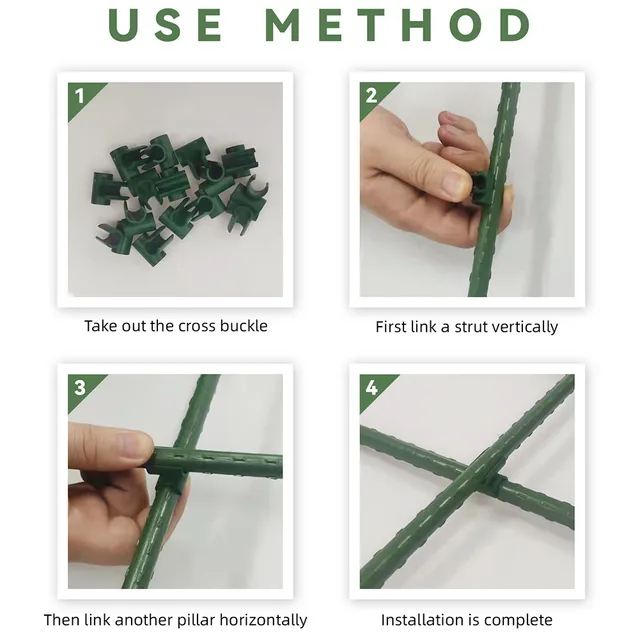 USE METHOD

1

Take out the cross buckle

2

First link a strut vertically

3

Then link another pillar horizontally

4

Installation is complete