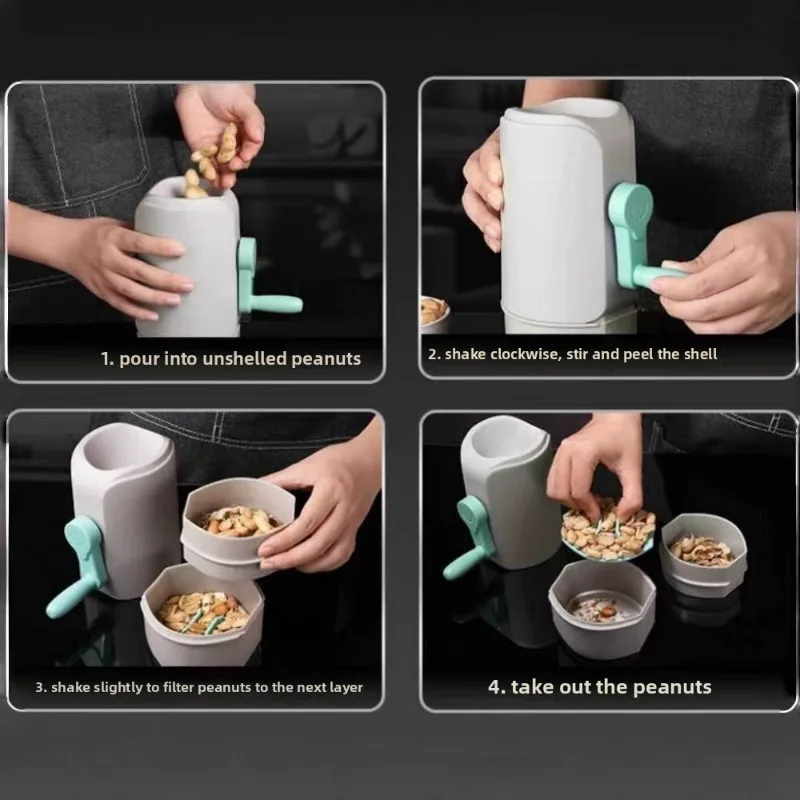 1. pour into unshelled peanuts

2. shake clockwise, stir and peel the shell

3. shake slightly to filter peanuts to the next layer

4. take out the peanuts