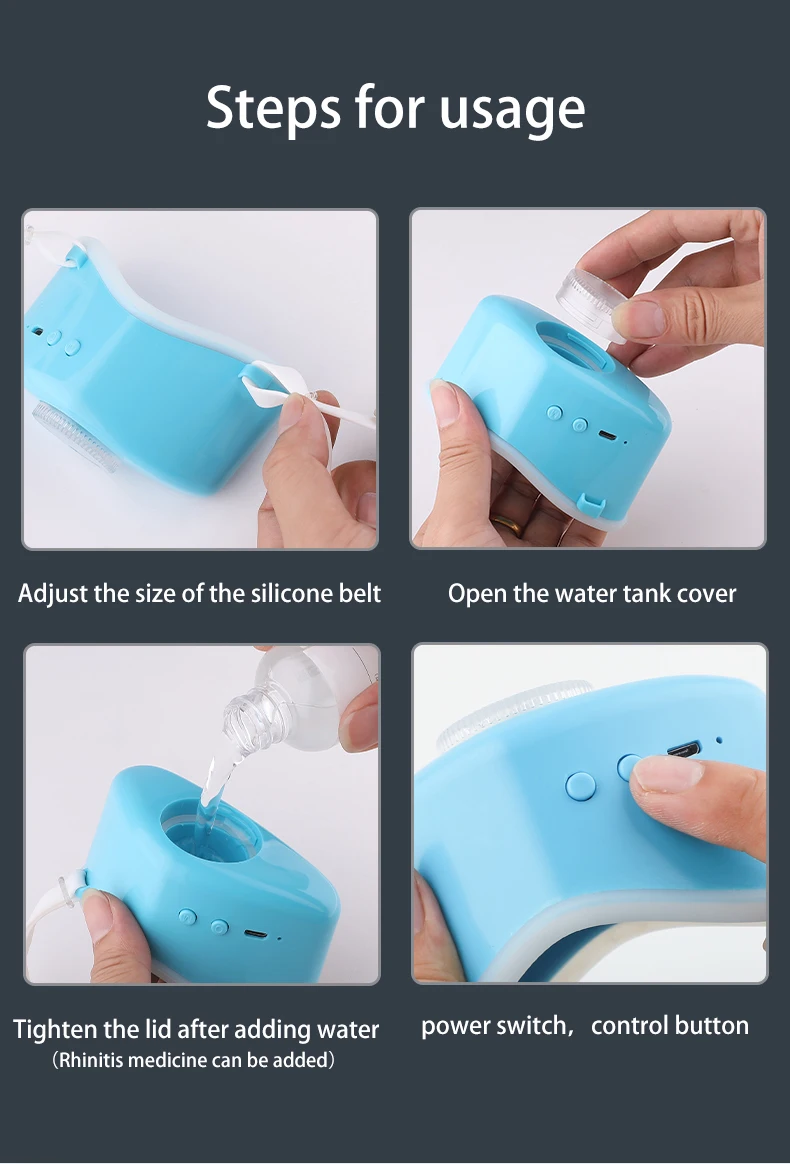 Steps for usage

Adjust the size of the silicone belt

Open the water tank cover

Tighten the lid after adding water
（Rhinitis medicine can be added）

power switch， control button