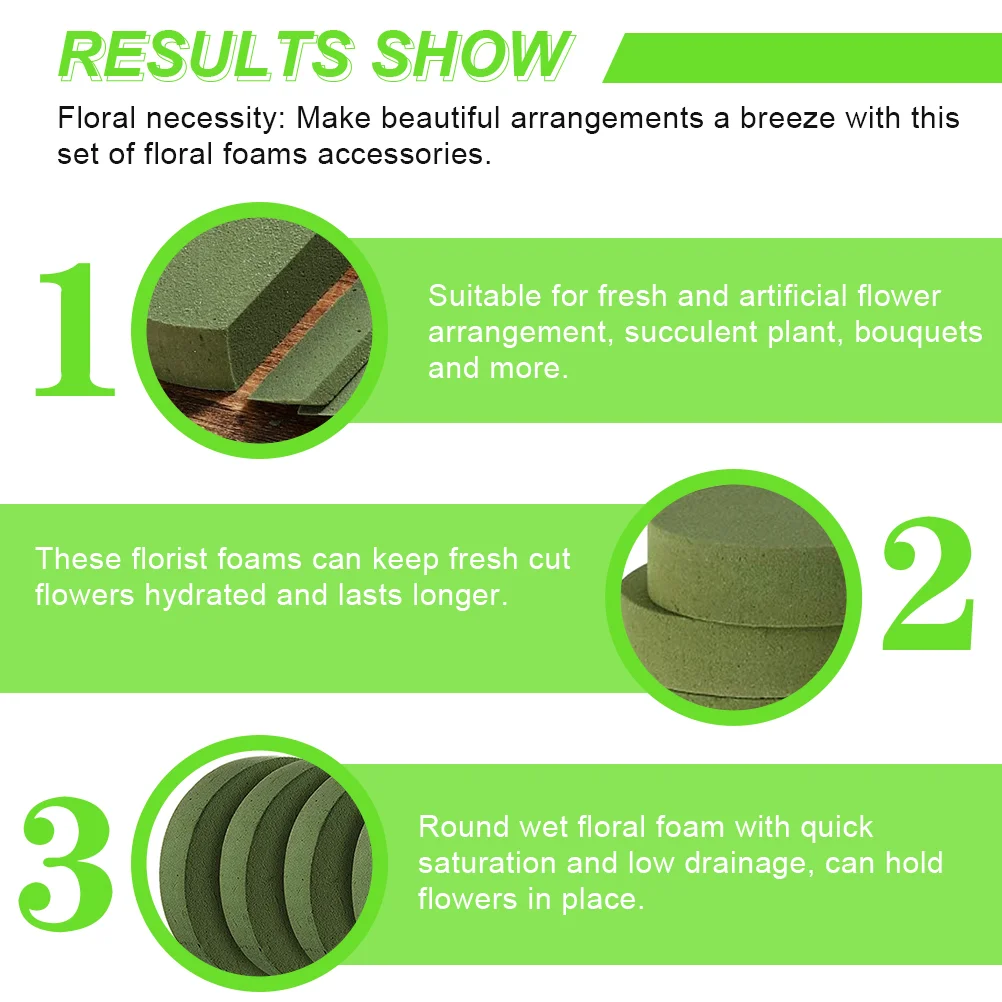 RESULTS SHOW

Floral necessity: Make beautiful arrangements a breeze with this set of floral foams accessories.

1

Suitable for fresh and artificial flower arrangement, succulent plant, bouquets and more.

These florist foams can keep fresh cut flowers hydrated and lasts longer.

2

3

Round wet floral foam with quick saturation and low drainage, can hold flowers in place.