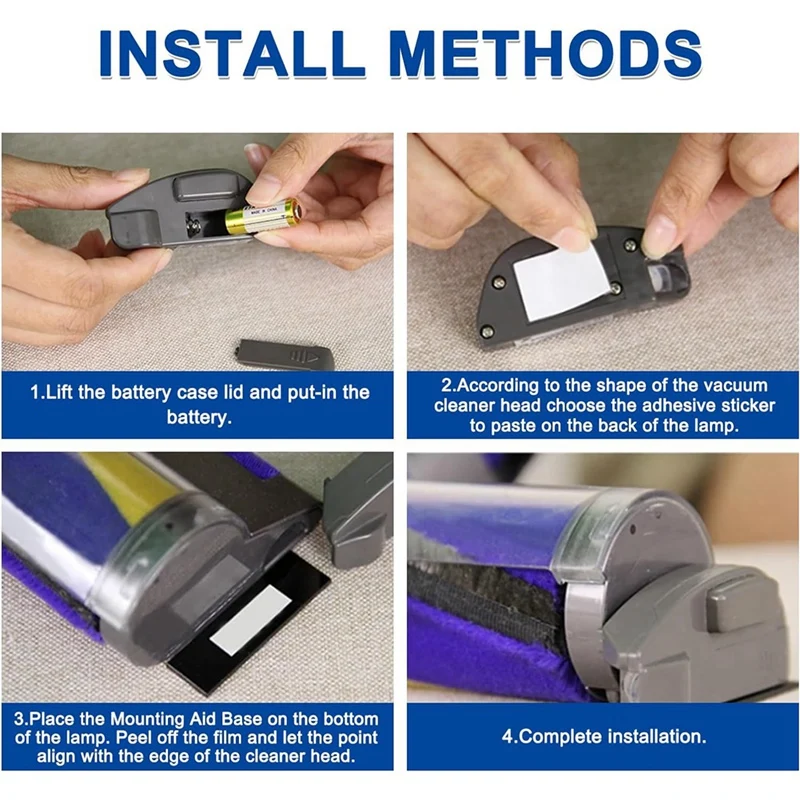 INSTALL METHODS

MADE IN CHINA

1.Lift the battery case lid and put-in the battery.

2.According to the shape of the vacuum cleaner head choose the adhesive sticker to paste on the back of the lamp.

3.Place the Mounting Aid Base on the bottom of the lamp. Peel off the film and let the point align with the edge of the cleaner head.

4.Complete installation.