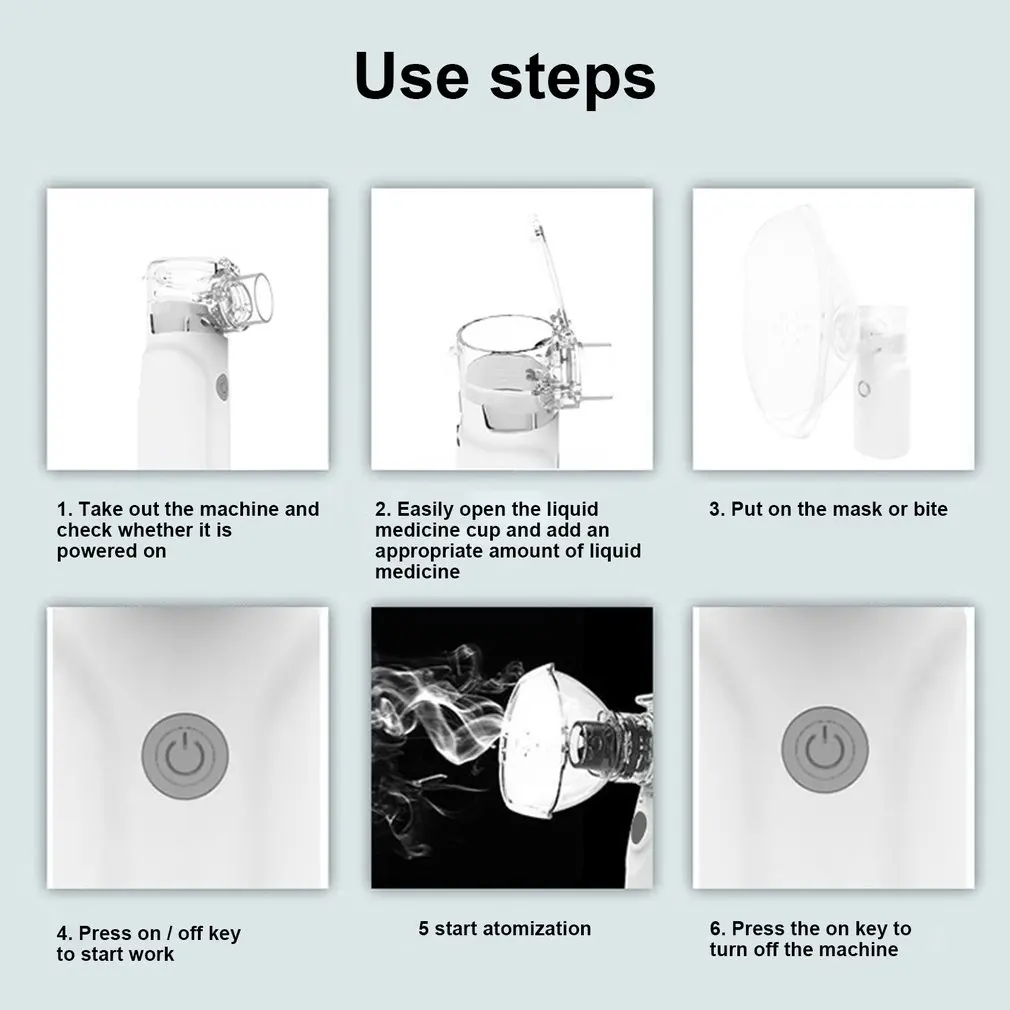 Use steps

1. Take out the machine and check whether it is powered on

2. Easily open the liquid medicine cup and add an appropriate amount of liquid medicine

3. Put on the mask or bite

4. Press on / off key to start work

5 start atomization

6. Press the on key to turn off the machine