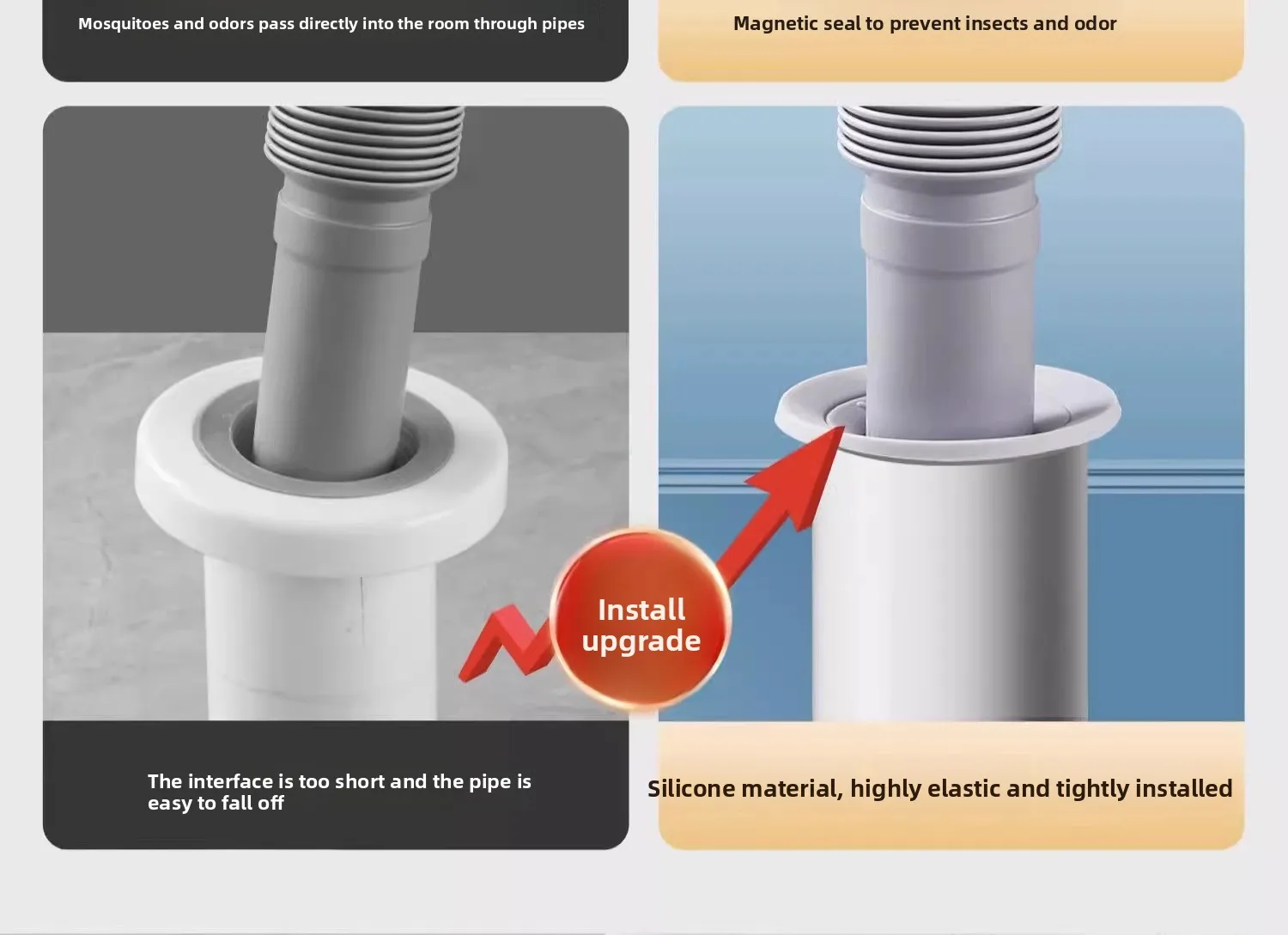 Mosquitoes and odors pass directly into the room through pipes

Magnetic seal to prevent insects and odor

Install upgrade

The interface is too short and the pipe is easy to fall off

Silicone material, highly elastic and tightly installed