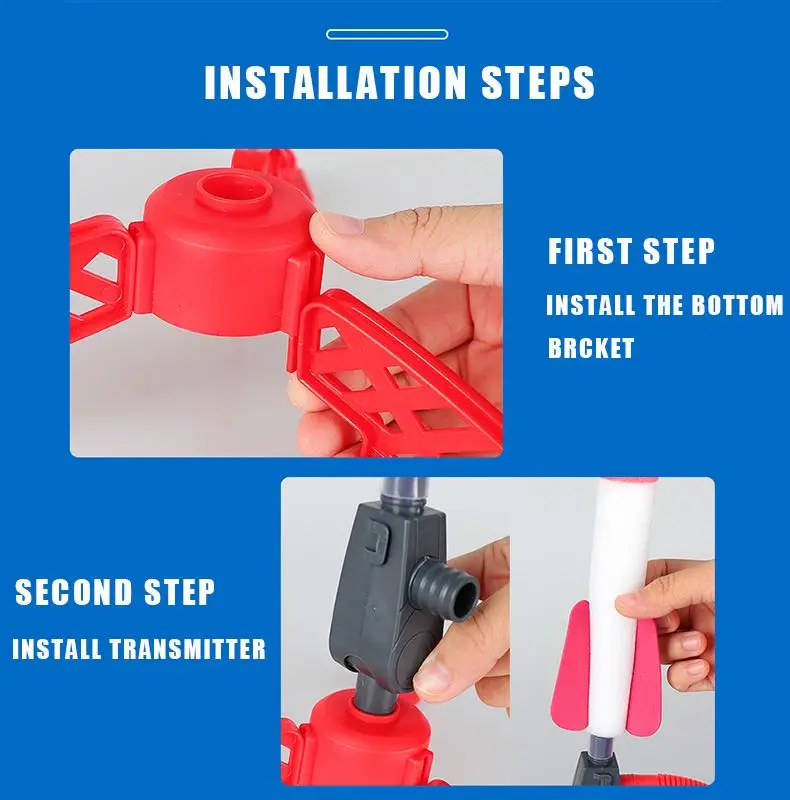 INSTALLATION STEPS

FIRST STEP

INSTALL THE BOTTOM BRCKET

SECOND STEP

INSTALL TRANSMITTER