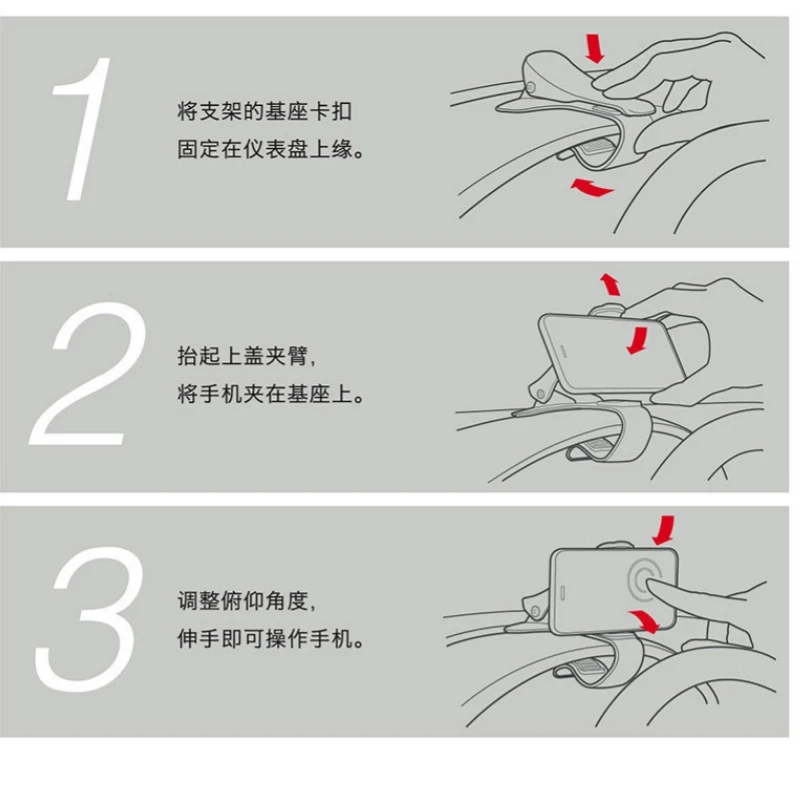 1

将支架的基座卡扣固定在仪表盘上缘。

2

抬起上盖夹臂，将手机夹在基座上。

3

调整俯仰角度，伸手即可操作手机。