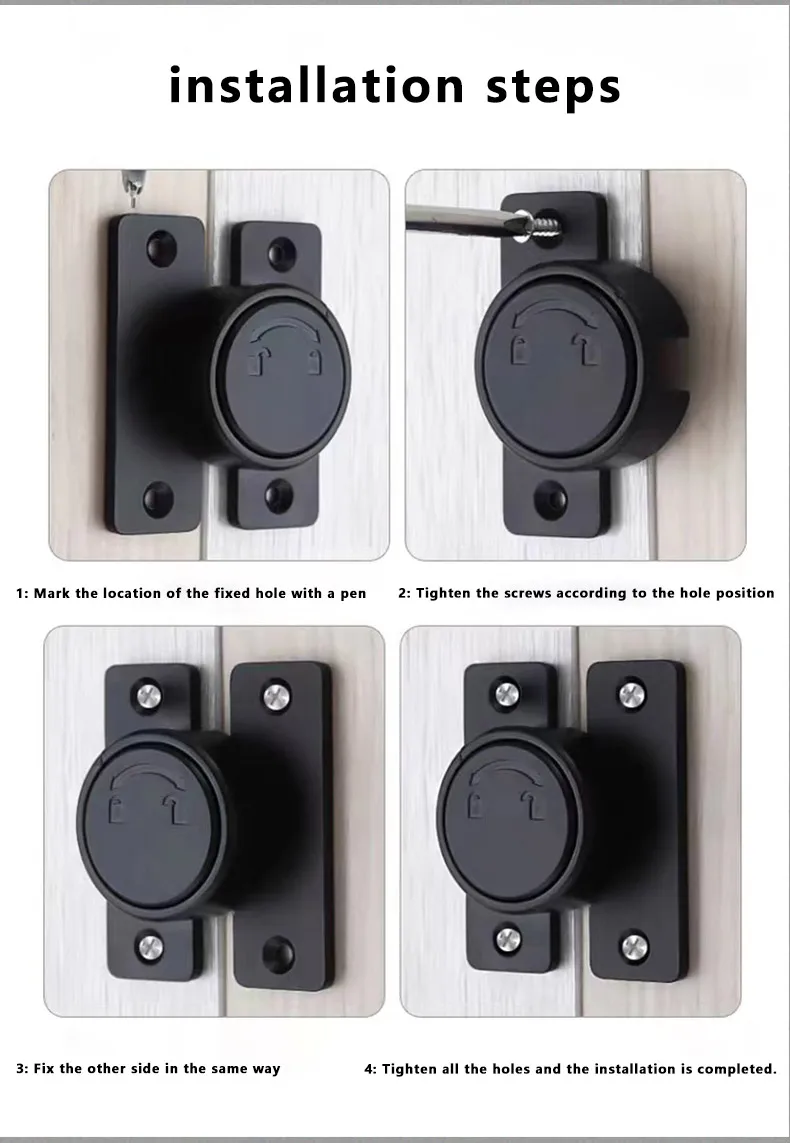 installation steps

1: Mark the location of the fixed hole with a pen

2: Tighten the screws according to the hole position

3: Fix the other side in the same way

4: Tighten all the holes and the installation is completed.