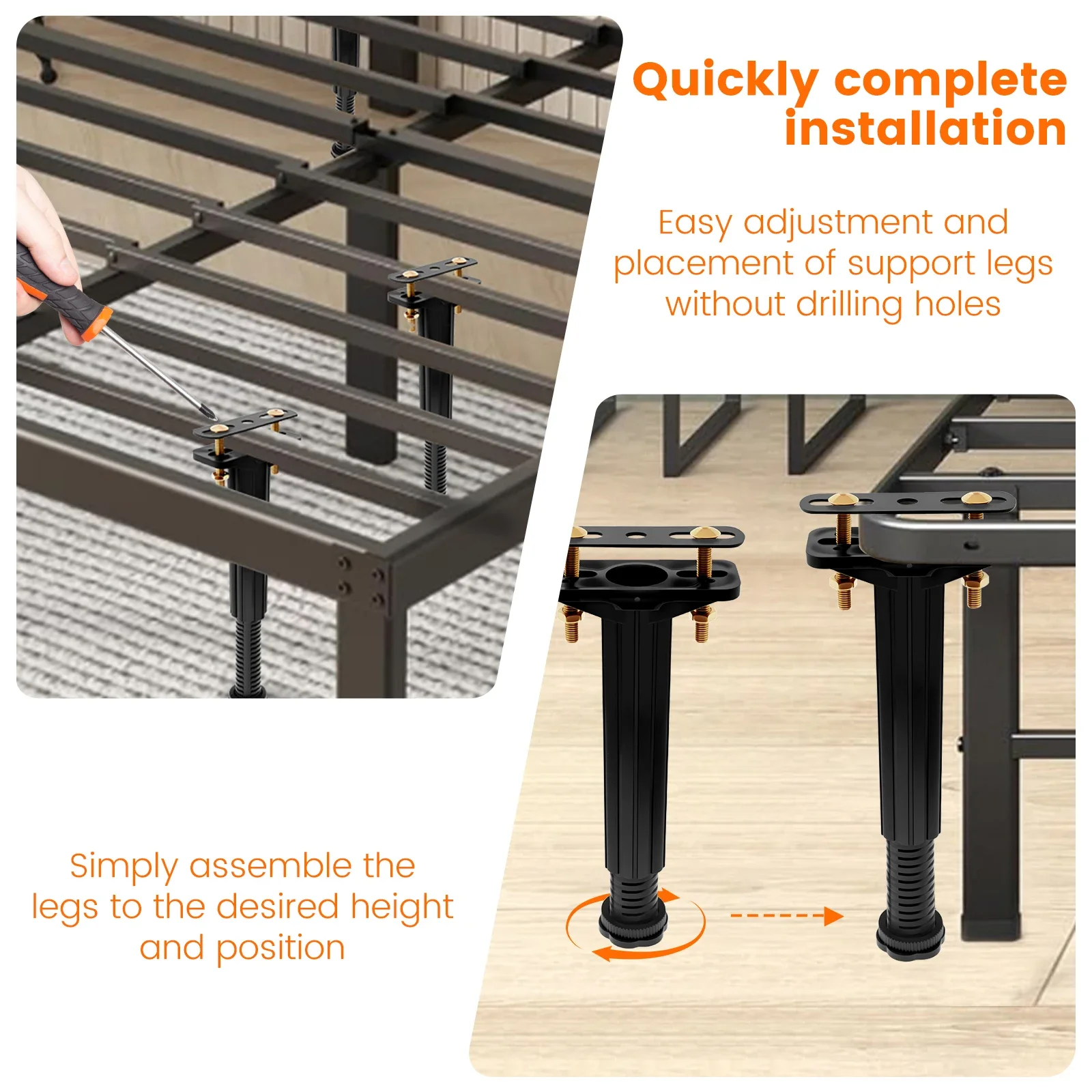 Quickly complete installation

Easy adjustment and placement of support legs without drilling holes

Simply assemble the legs to the desired height and position