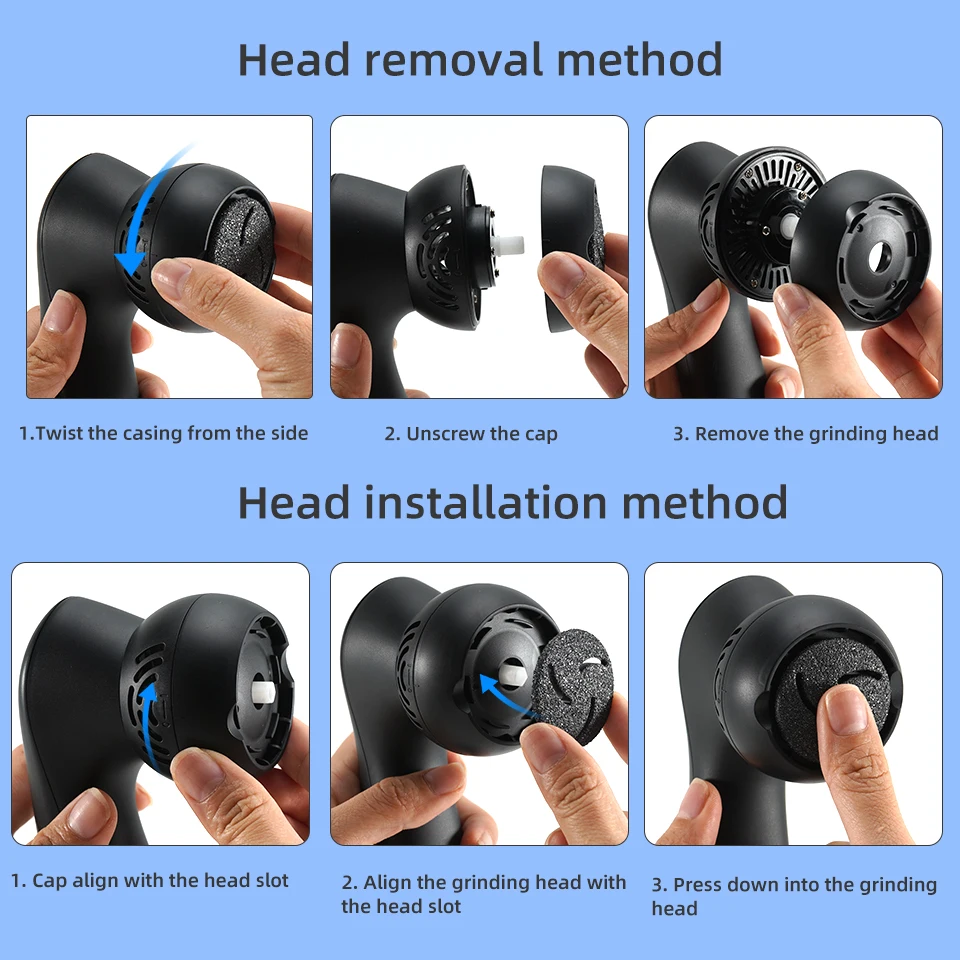 Head removal method

1.Twist the casing from the side

2. Unscrew the cap

3. Remove the grinding head

Head installation method

1. Cap align with the head slot

2. Align the grinding head with the head slot

3. Press down into the grinding head