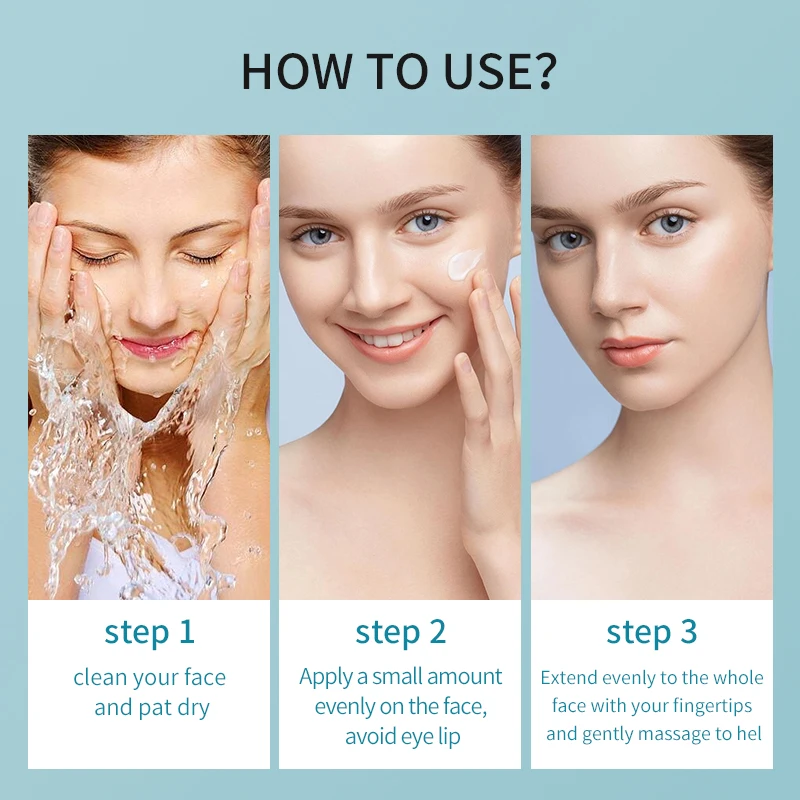 HOW TO USE?

step 1
clean your face and pat dry

step 2
Apply a small amount evenly on the face, avoid eye lip

step 3
Extend evenly to the whole face with your fingertips and gently massage to hel