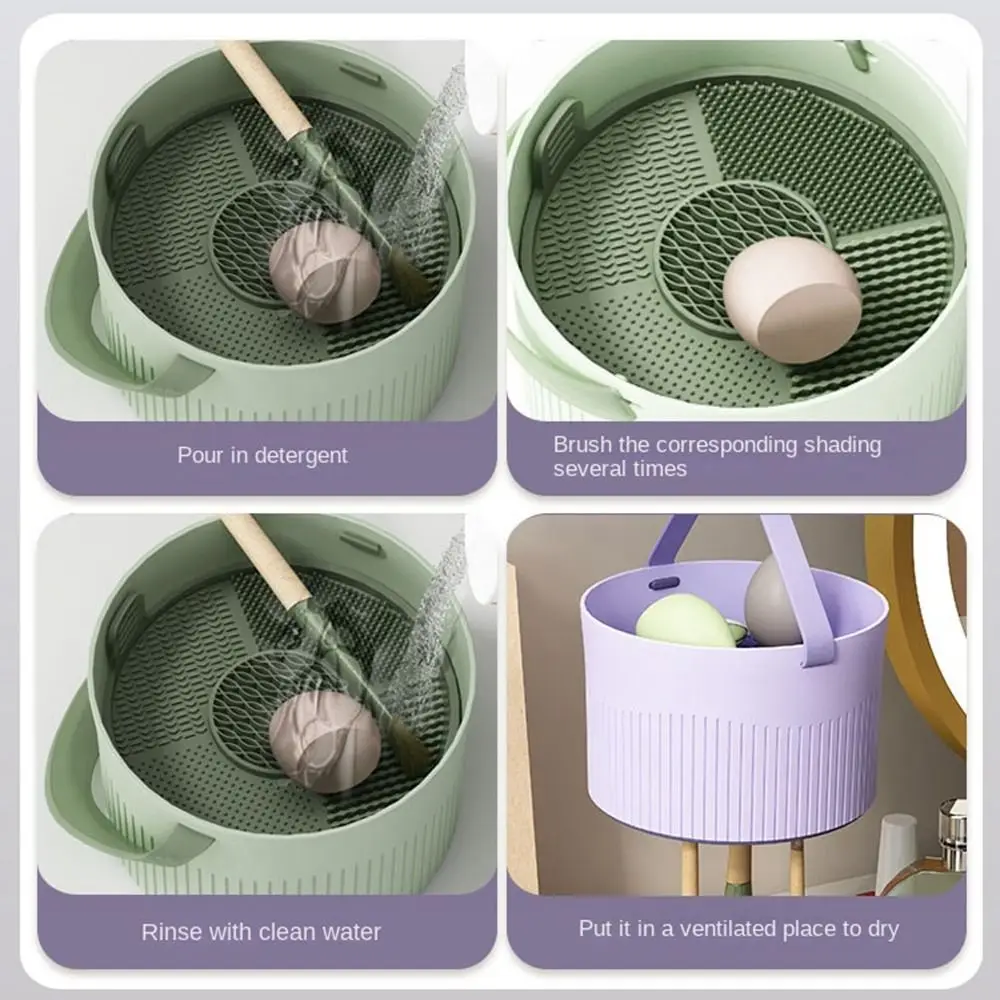 Pour in detergent

Brush the corresponding shading several times

Rinse with clean water

Put it in a ventilated place to dry