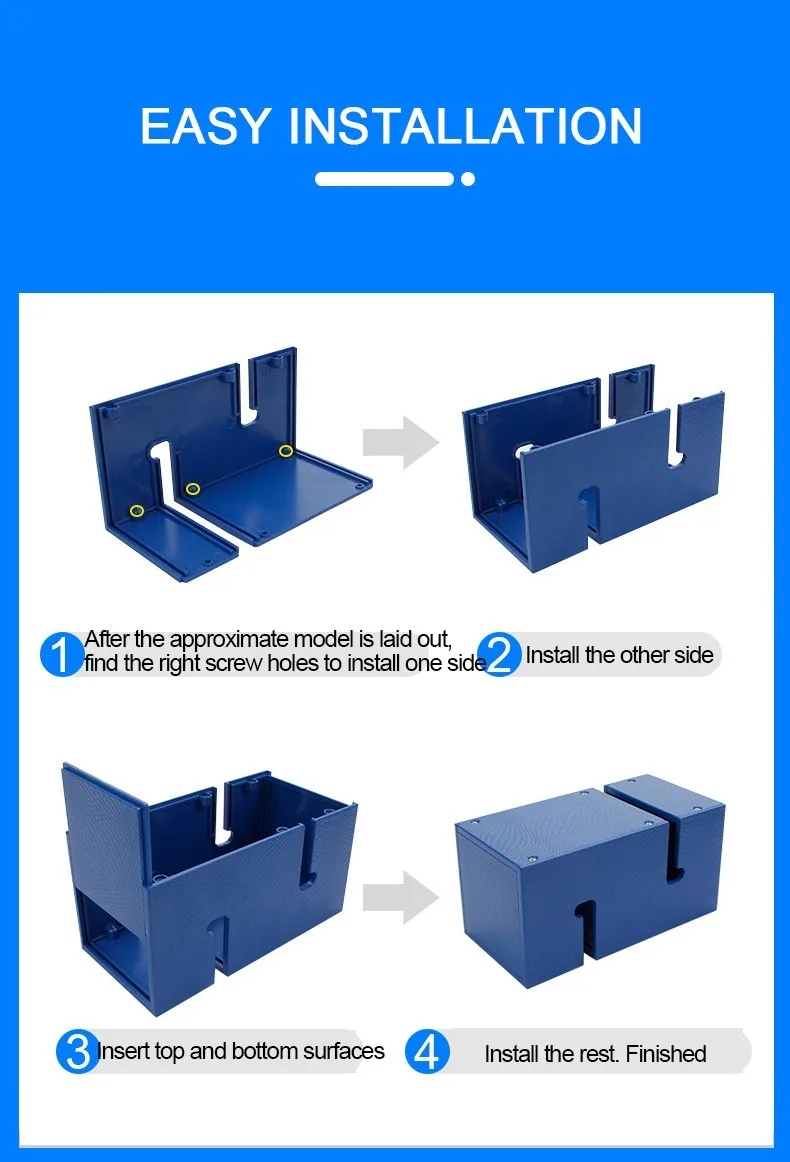 EASY INSTALLATION

1 After the approximate model is laid out, find the right screw holes to install one side

2 Install the other side

3 Insert top and bottom surfaces

4 Install the rest. Finished