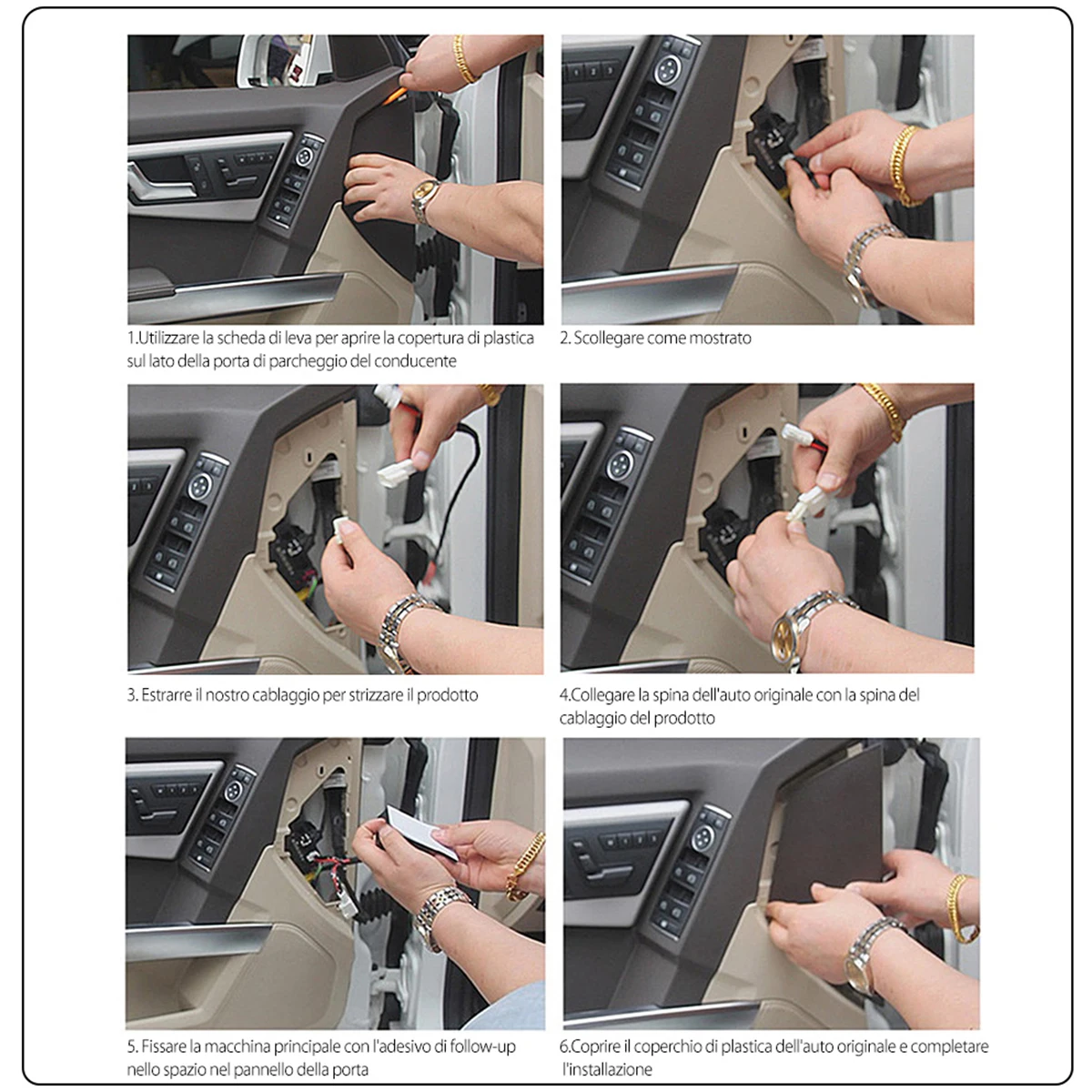 1.Utilizzare la scheda di leva per aprire la copertura di plastica sul lato della porta di parcheggio del conducente

2. Scollegare come mostrato

3. Estrarre il nostro cablaggio per strizzare il prodotto

4.Collegare la spina dell'auto originale con la spina del cablaggio del prodotto

5. Fissare la macchina principale con l'adesivo di follow-up nello spazio nel pannello della porta

6.Coprire il coperchio di plastica dell'auto originale e completare l'installazione