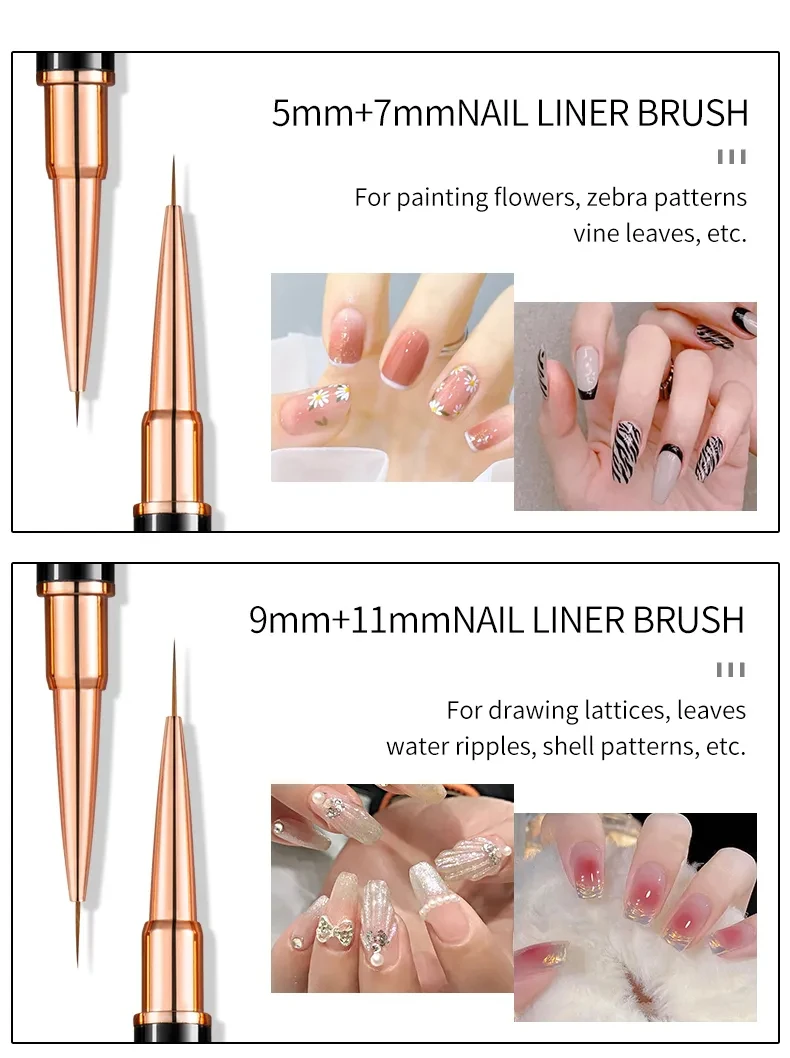 5mm+7mmNAIL LINER BRUSH

For painting flowers, zebra patterns vine leaves, etc.

9mm+11mmNAIL LINER BRUSH

For drawing lattices, leaves water ripples, shell patterns, etc.