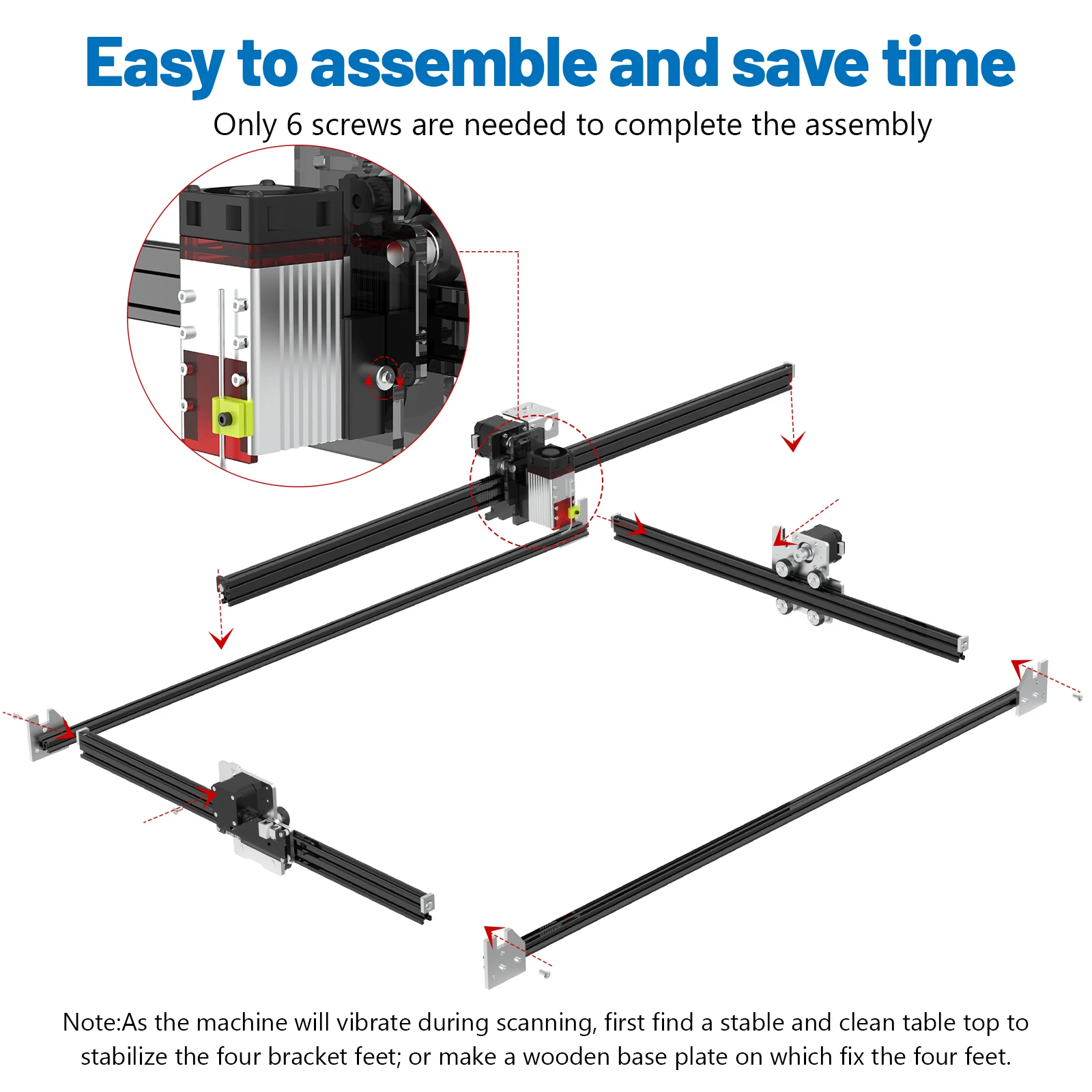 Easy to assemble and save time

Only 6 screws are needed to complete the assembly

Note:As the machine will vibrate during scanning, first find a stable and clean table top to stabilize the four bracket feet; or make a wooden base plate on which fix the four feet.