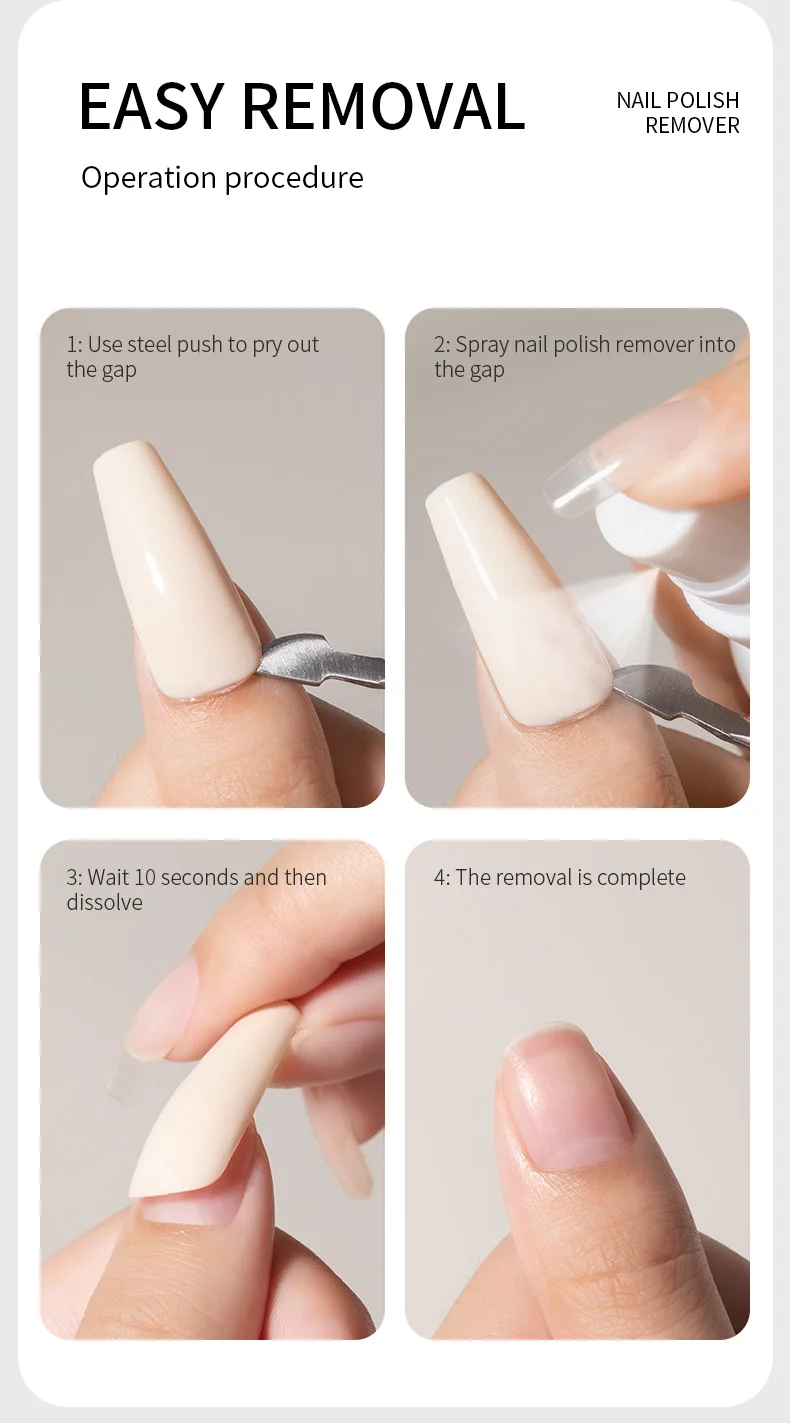 EASY REMOVAL

NAIL POLISH REMOVER

Operation procedure

1: Use steel push to pry out the gap

2: Spray nail polish remover into the gap

3: Wait 10 seconds and then dissolve

4: The removal is complete