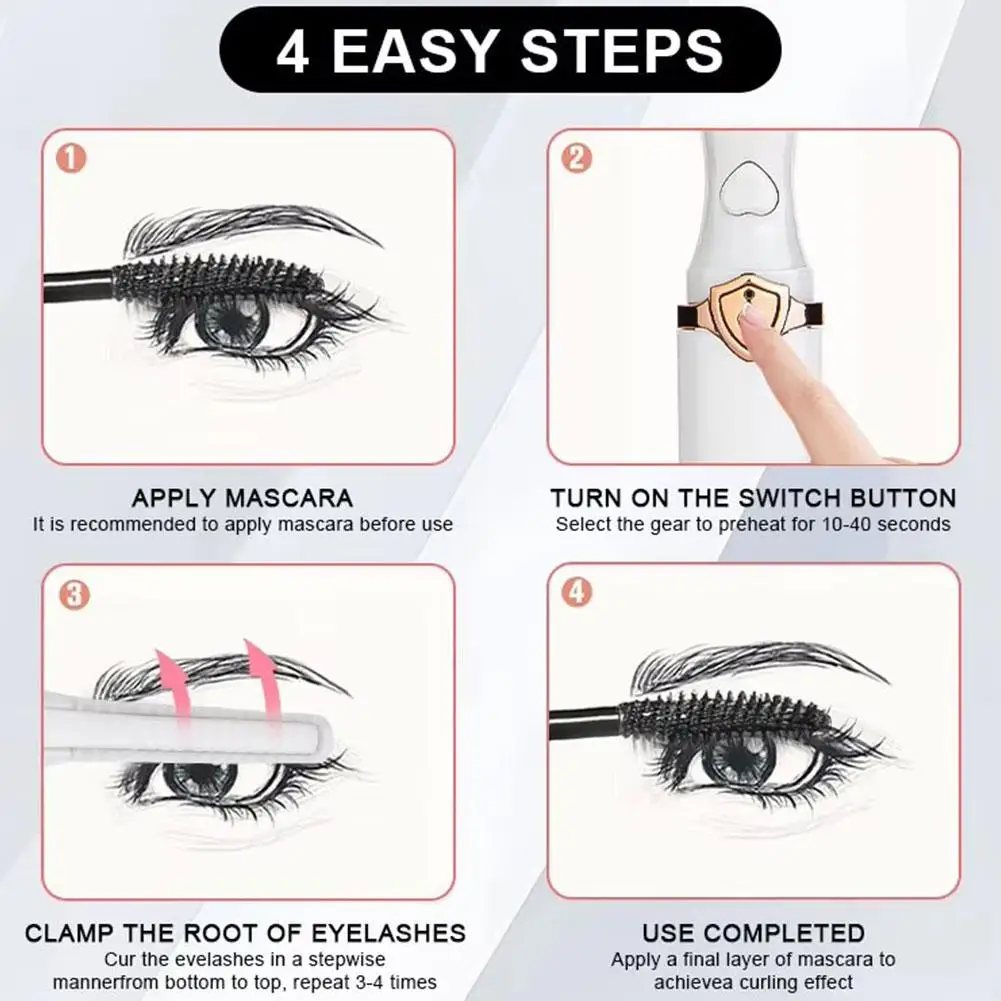 4 EASY STEPS

1

APPLY MASCARA
It is recommended to apply mascara before use

2

TURN ON THE SWITCH BUTTON
Select the gear to preheat for 10-40 seconds

3

CLAMP THE ROOT OF EYELASHES
Cur the evelashes in a stepwise mannerfrom bottom to top, repeat 3-4 times

4

USE COMPLETED
Apply a final layer of mascara to achievea curling effect