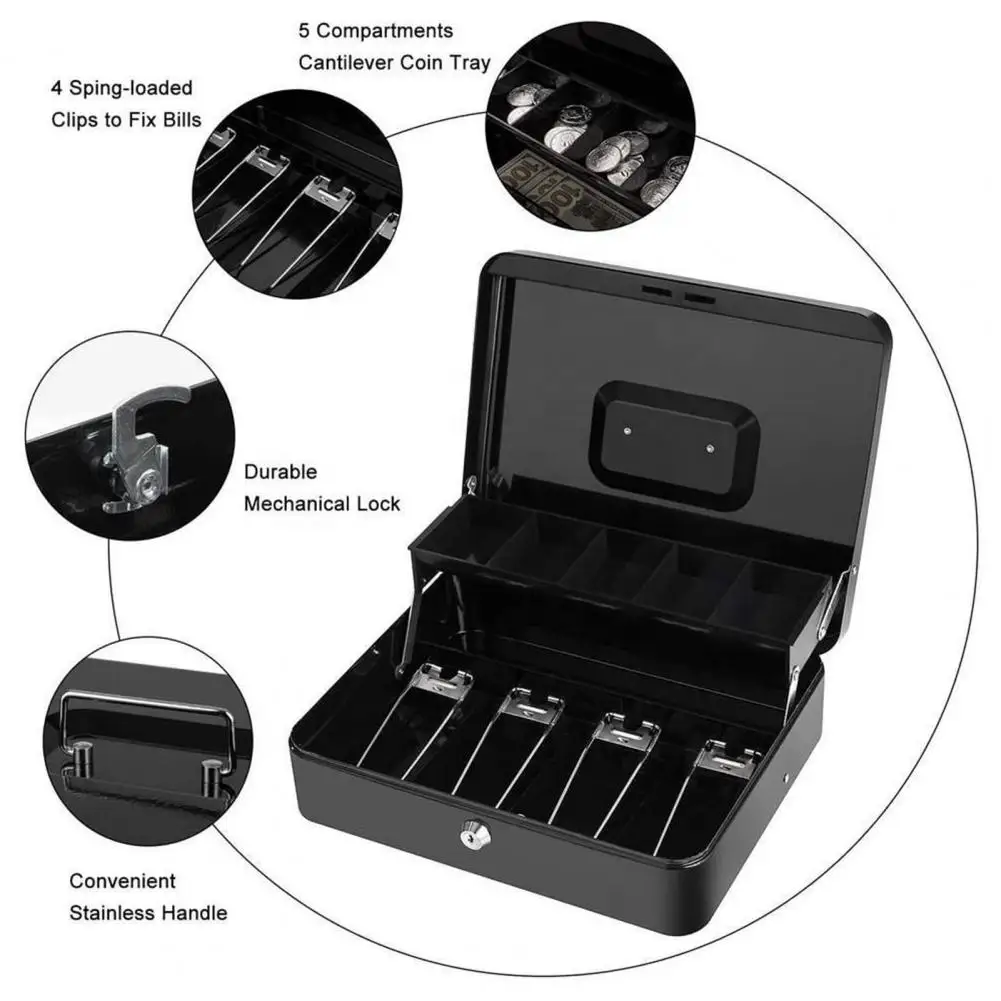 5 Compartments
Cantilever Coin Tray

4 Sping-loaded
Clips to Fix Bills

Durable
Mechanical Lock

Convenient
Stainless Handle