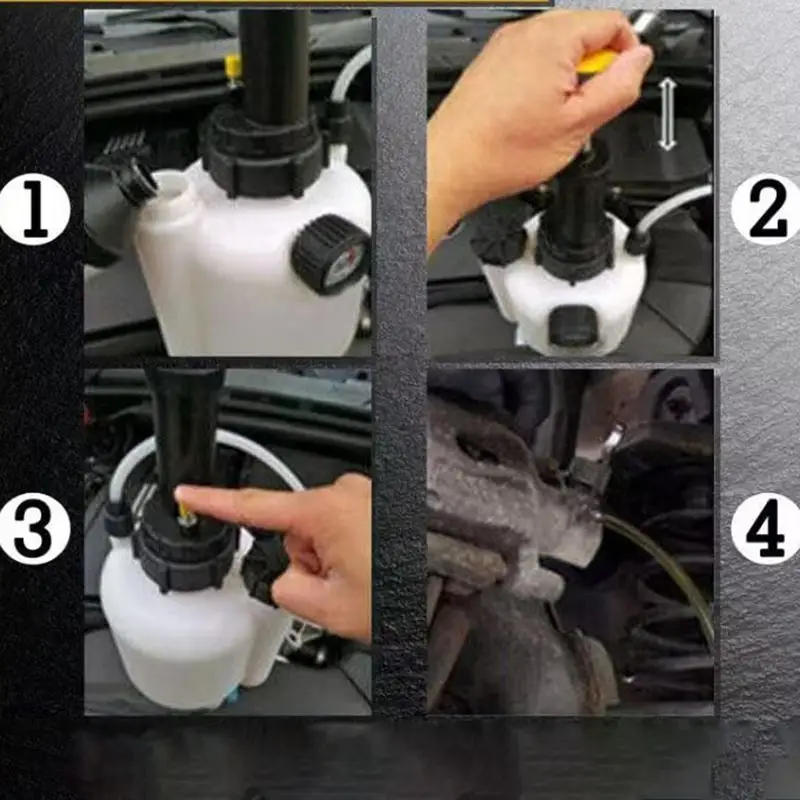 1
2
3
4