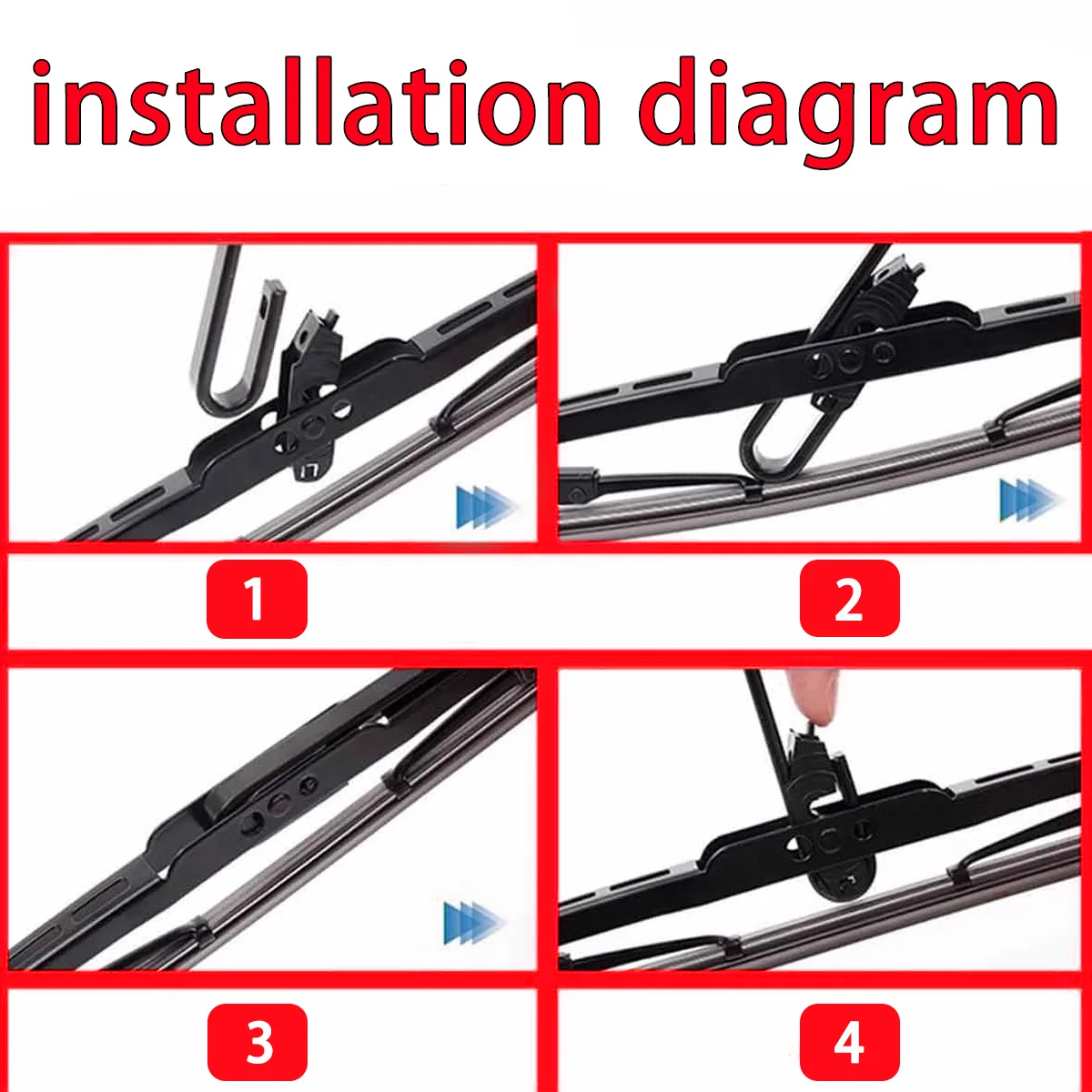 installation diagram

1

2

3

4