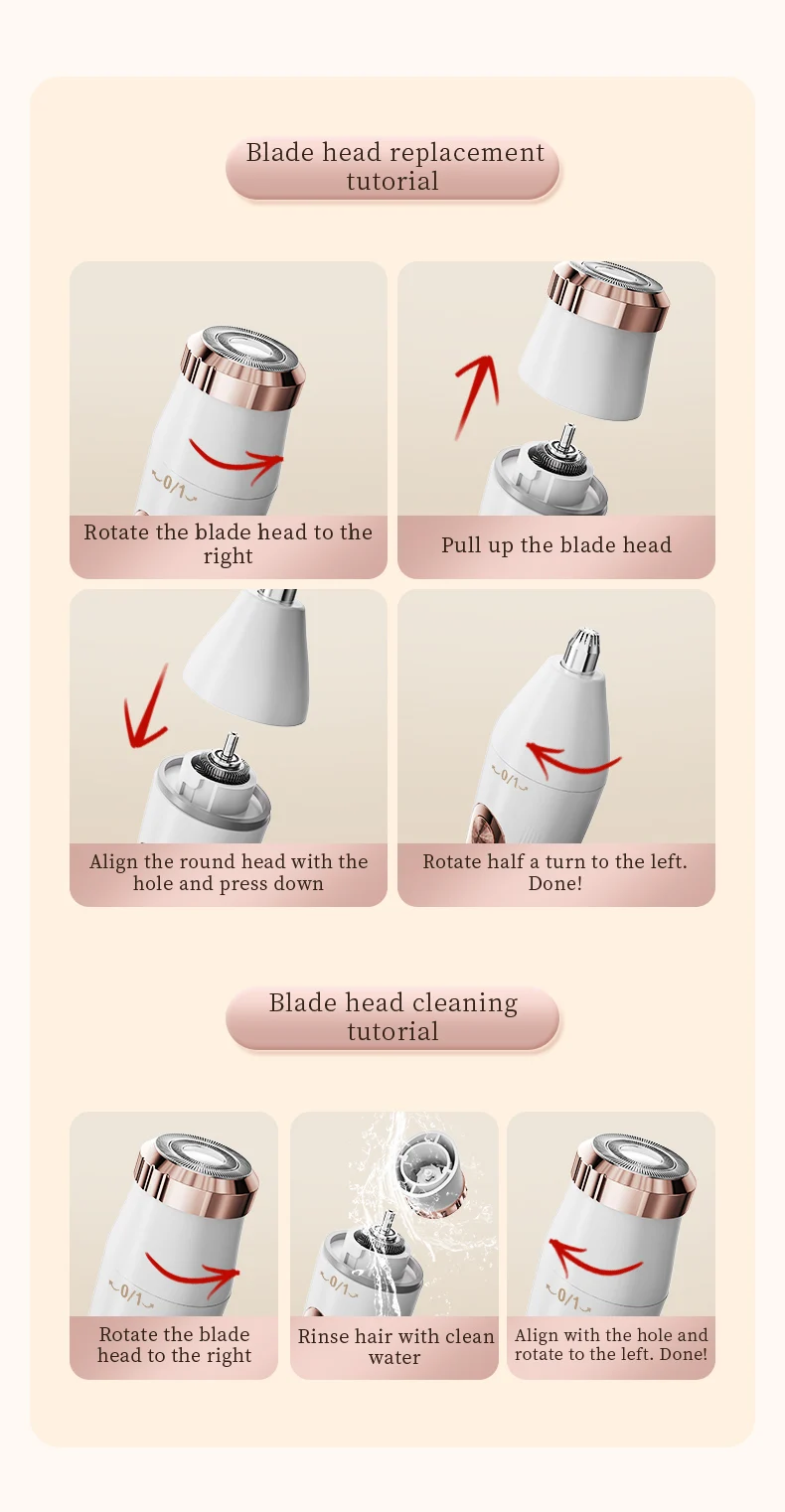 Blade head replacement tutorial

0/1

Rotate the blade head to the right

Pull up the blade head

Align the round head with the hole and press down

0/1

Rotate half a turn to the left. Done!

Blade head cleaning tutorial

0/1

Rotate the blade head to the right

0/1

Rinse hair with clean water

0/1

Align with the hole and rotate to the left. Done!