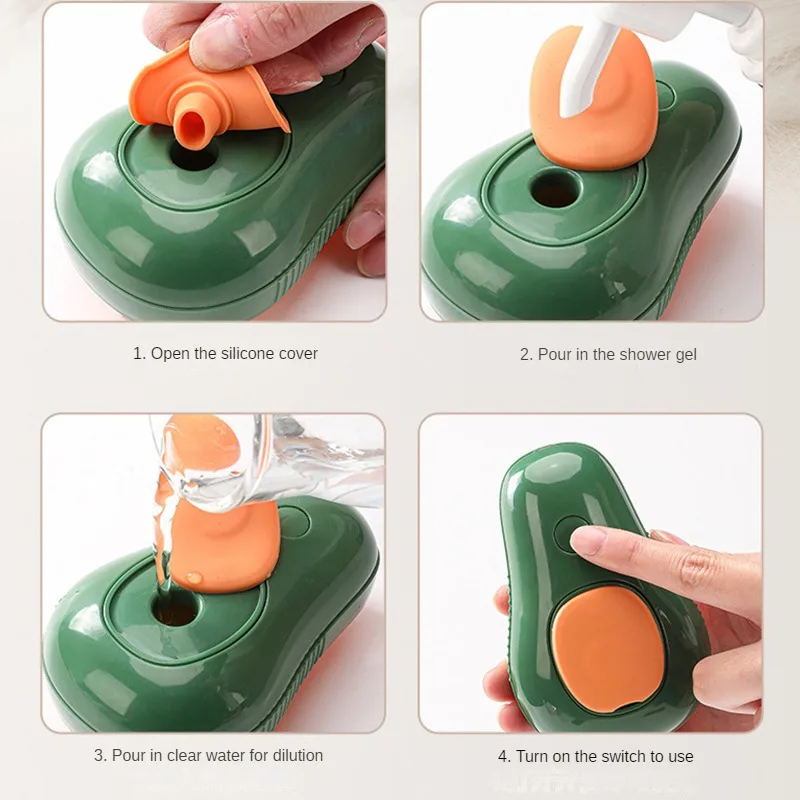 1. Open the silicone cover

2. Pour in the shower gel

3. Pour in clear water for dilution

4. Turn on the switch to use