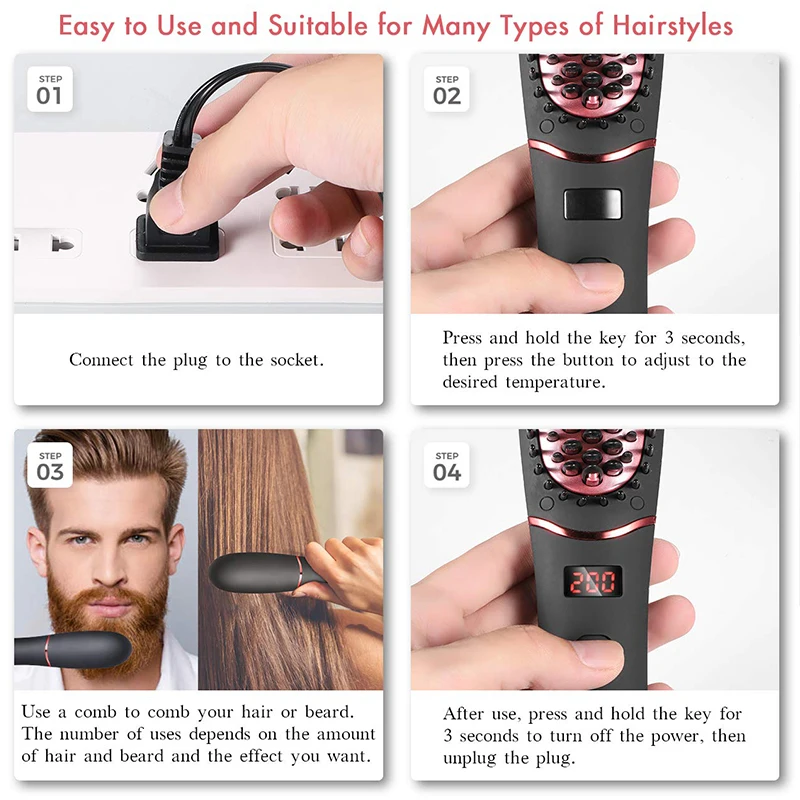 Easy to Use and Suitable for Many Types of Hairstyles

STEP
01

Connect the plug to the socket.

STEP
02

Press and hold the key for 3 seconds, then press the button to adjust to the desired temperature.

STEP
03

Use a comb to comb your hair or beard. The number of uses depends on the amount of hair and beard and the effect you want.

STEP
04

200

After use, press and hold the key for 3 seconds to turn off the power, then unplug the plug.