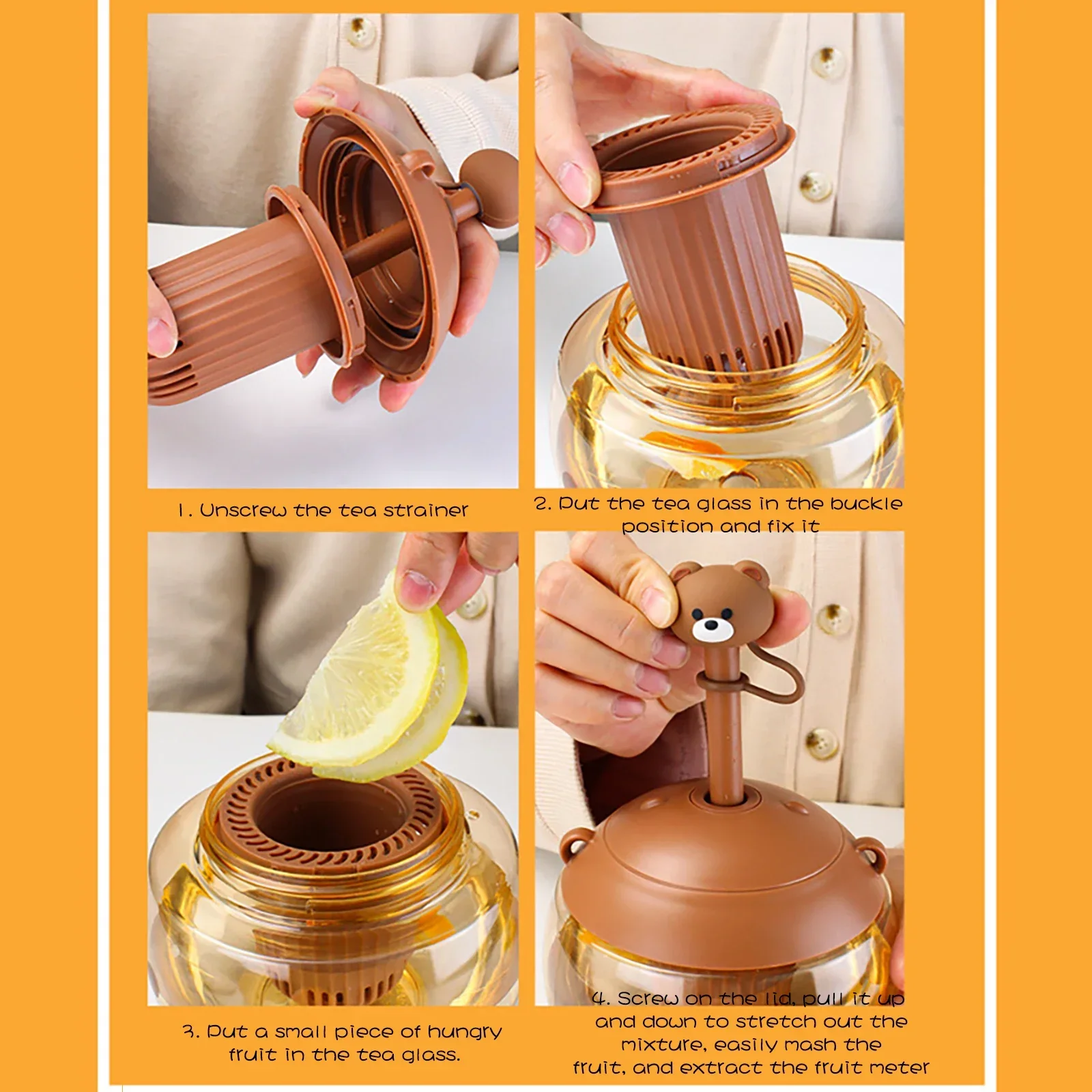 1. Unscrew the tea strainer

2. Put the tea glass in the buckle position and fix it

3. Put a small piece of hungry fruit in the tea glass.

4. Screw on the lid, pull it up and down to stretch out the mixture, easily mash the fruit, and extract the fruit meter