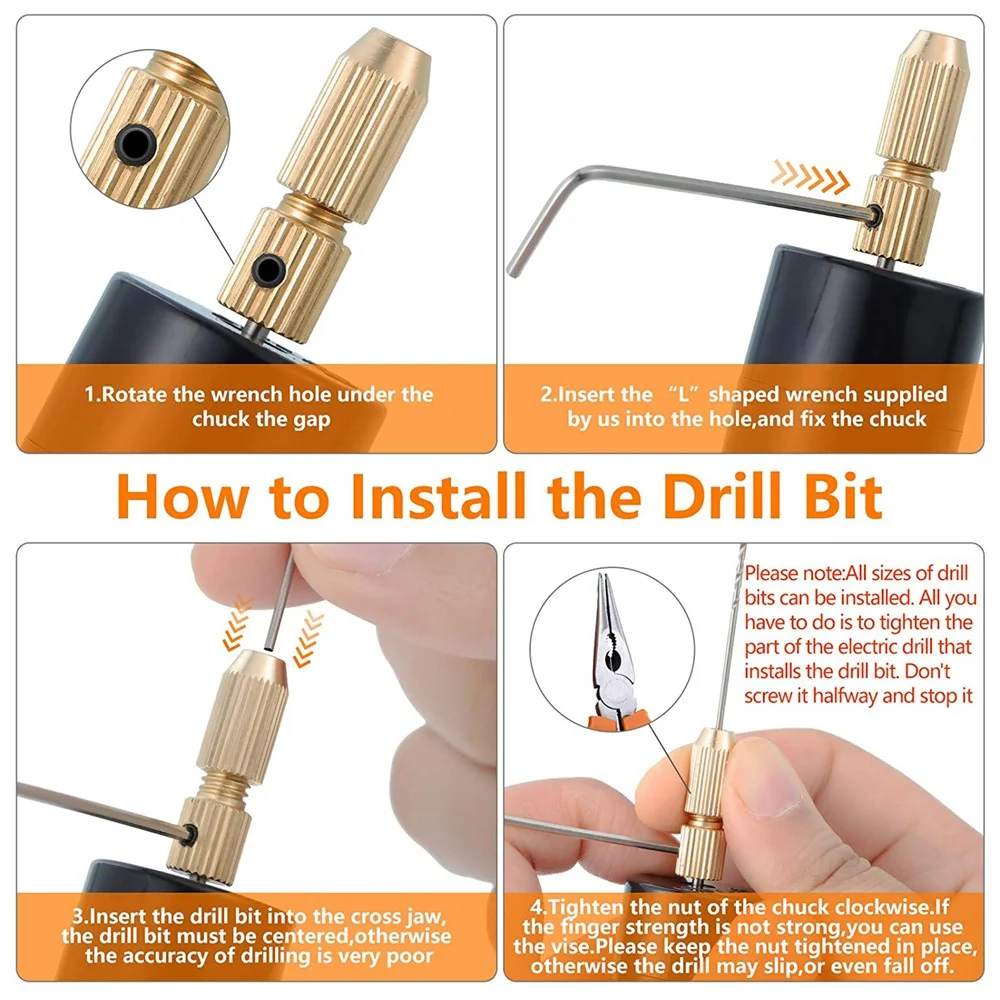 1.Rotate the wrench hole under the chuck the gap

2.Insert the “L” shaped wrench supplied by us into the hole,and fix the chuck

How to Install the Drill Bit

3.Insert the drill bit into the cross jaw, the drill bit must be centered,otherwise the accuracy of drilling is very poor

Please note:All sizes of drill bits can be installed. All you have to do is to tighten the part of the electric drill that installs the drill bit. Don't screw it halfway and stop it

4.Tighten the nut of the chuck clockwise.If the finger strength is not strong,you can use the vise.Please keep the nut tightened in place, otherwise the drill may slip,or even fall off.